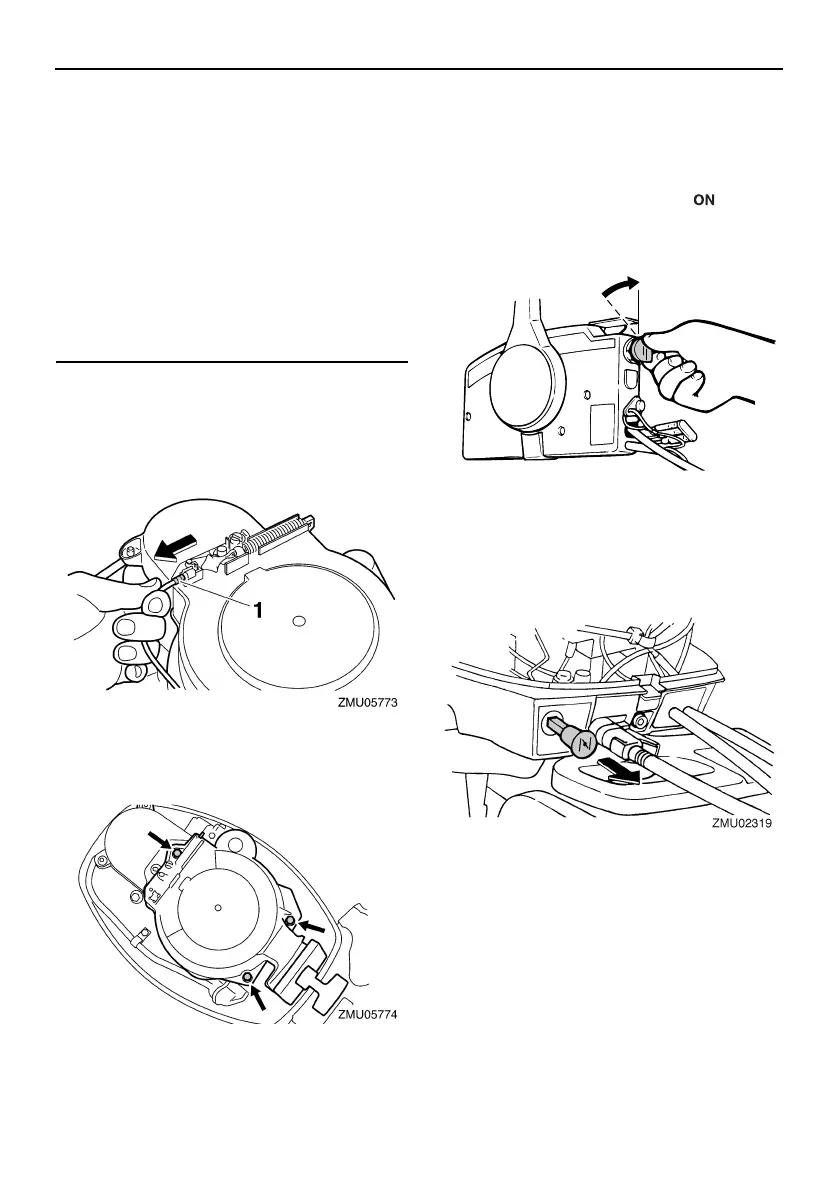 ON

1

ZMU05773

ZMU05774

ZMU02319