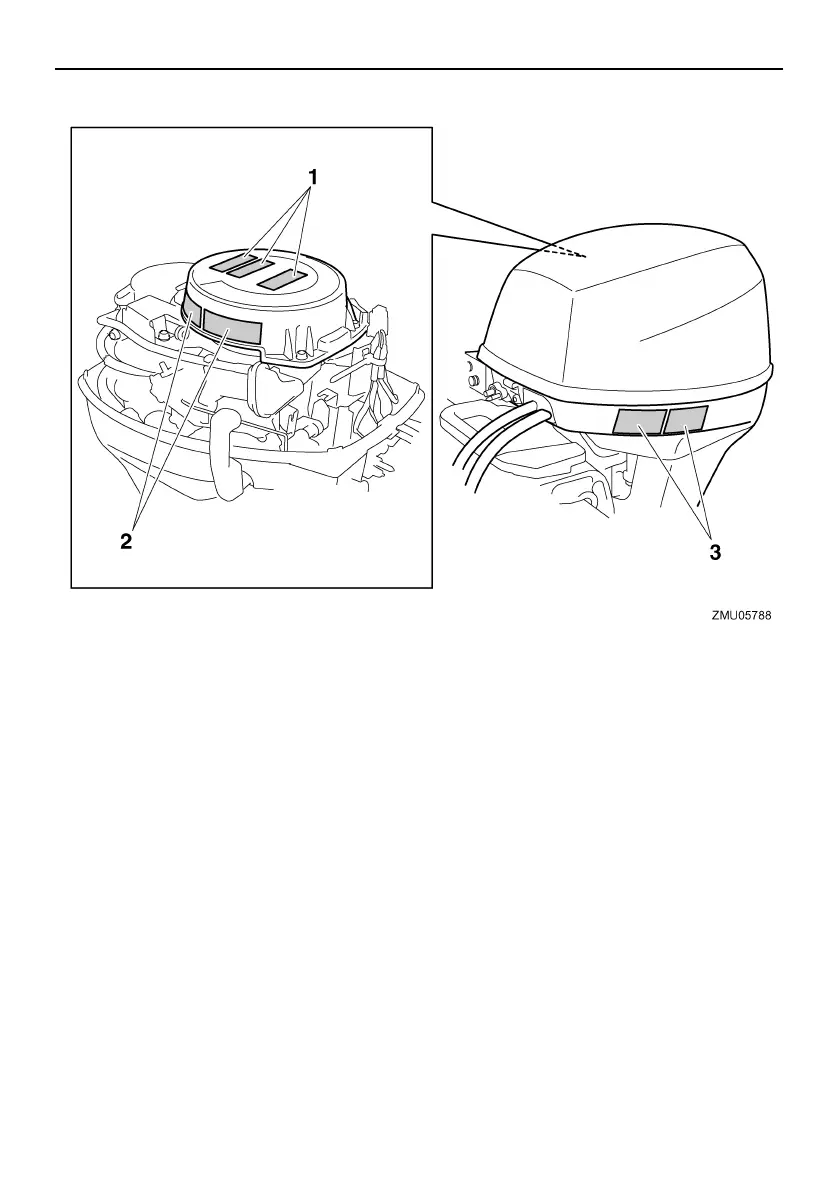 1

2

3

ZMU05788