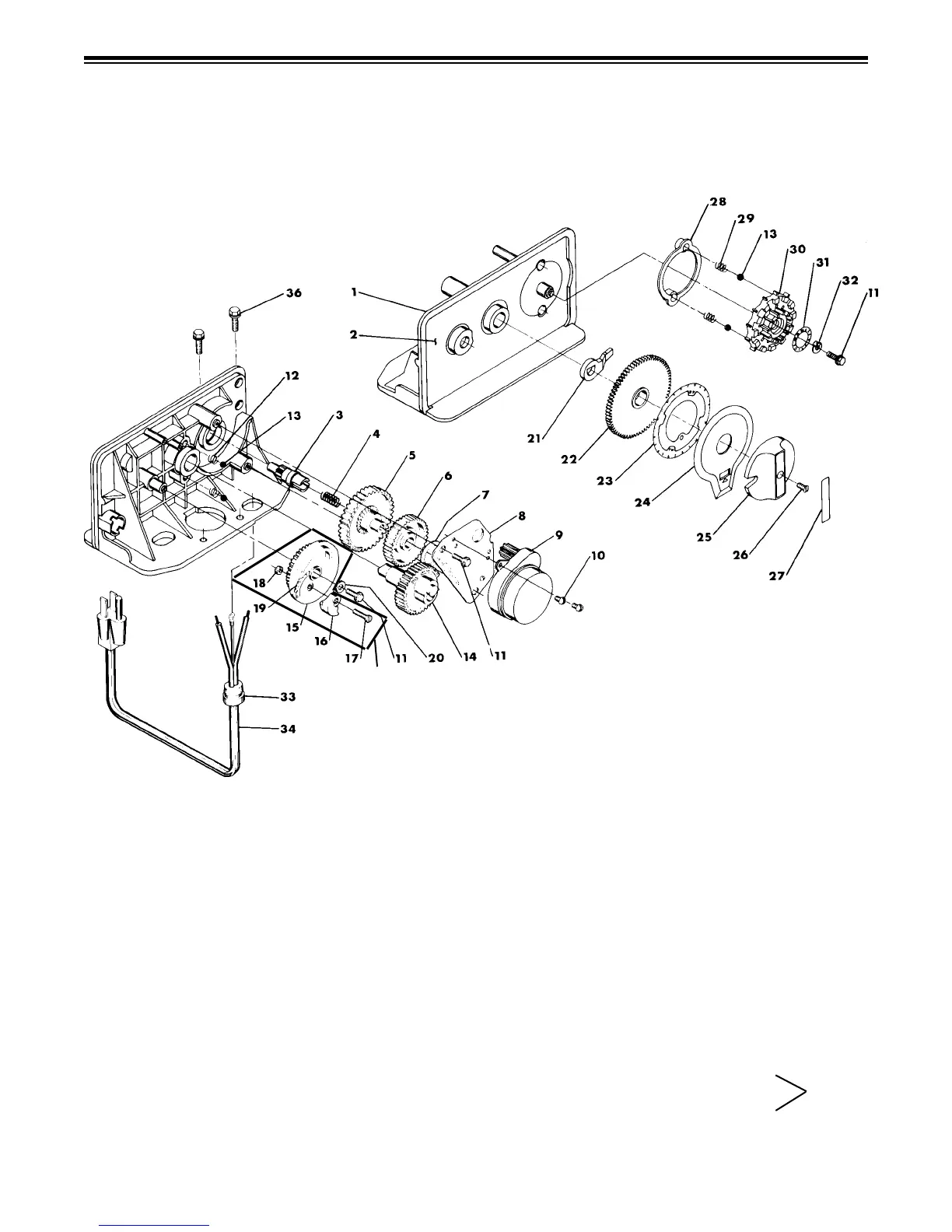 28
29
13
30
31
32
11
36
1
2
12
13
3
4
5
6
7
8
9
10
21
22
23
24
25
26
27
18
19
15
16
17
11
20
14
11
33
34