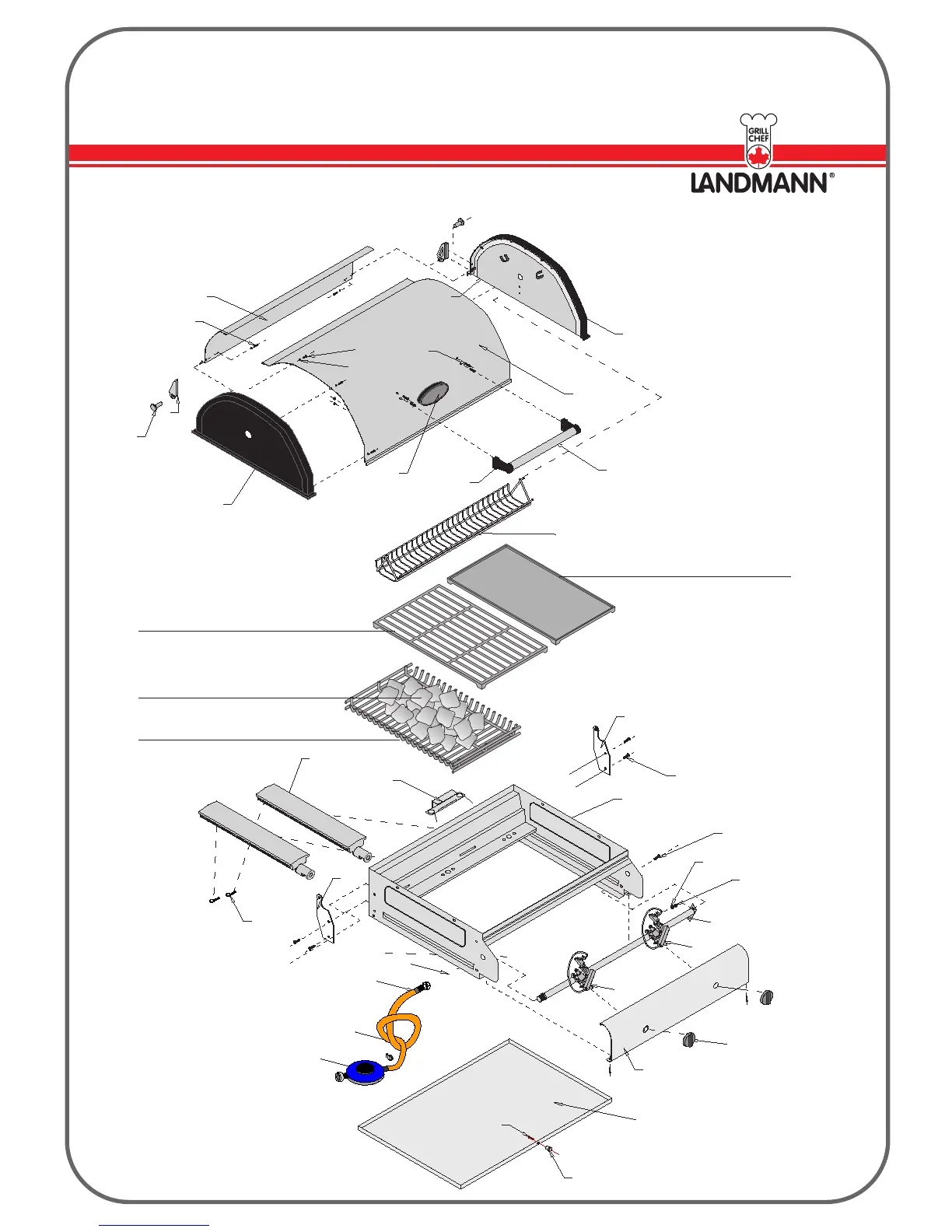 GRILL CHEF

LANDMANN®