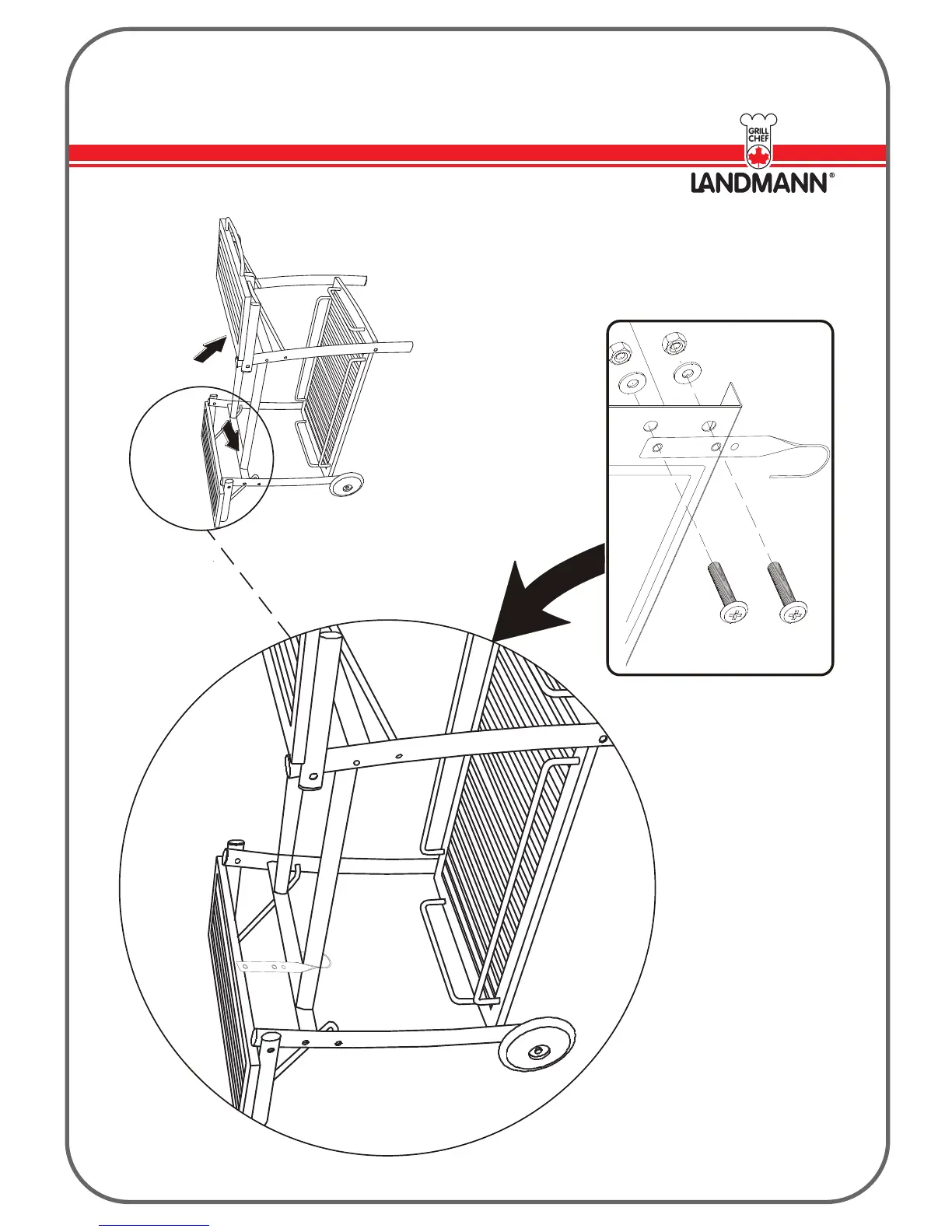 GRILL CHEF

LANDMANN®