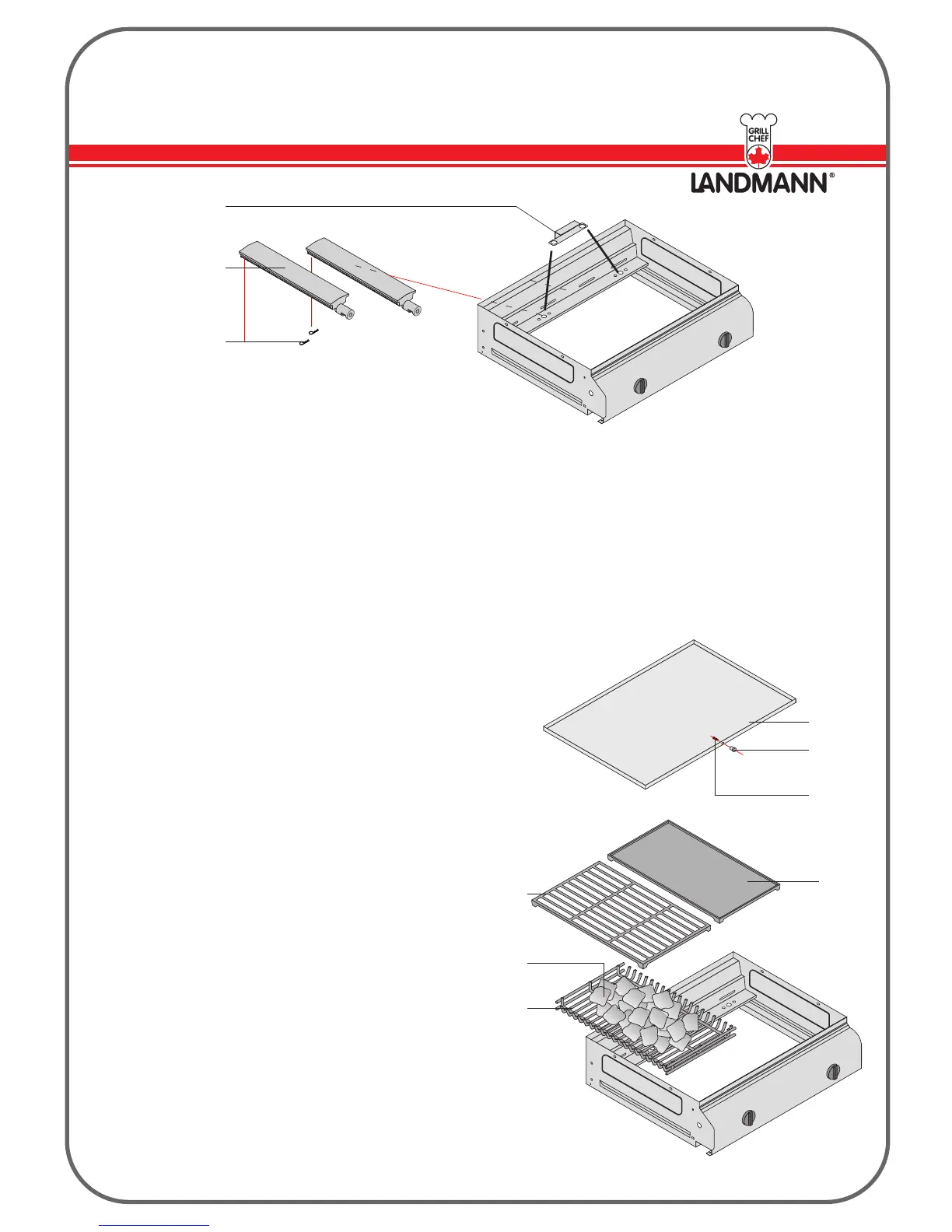 GRILL CHEF

LANDMANN®