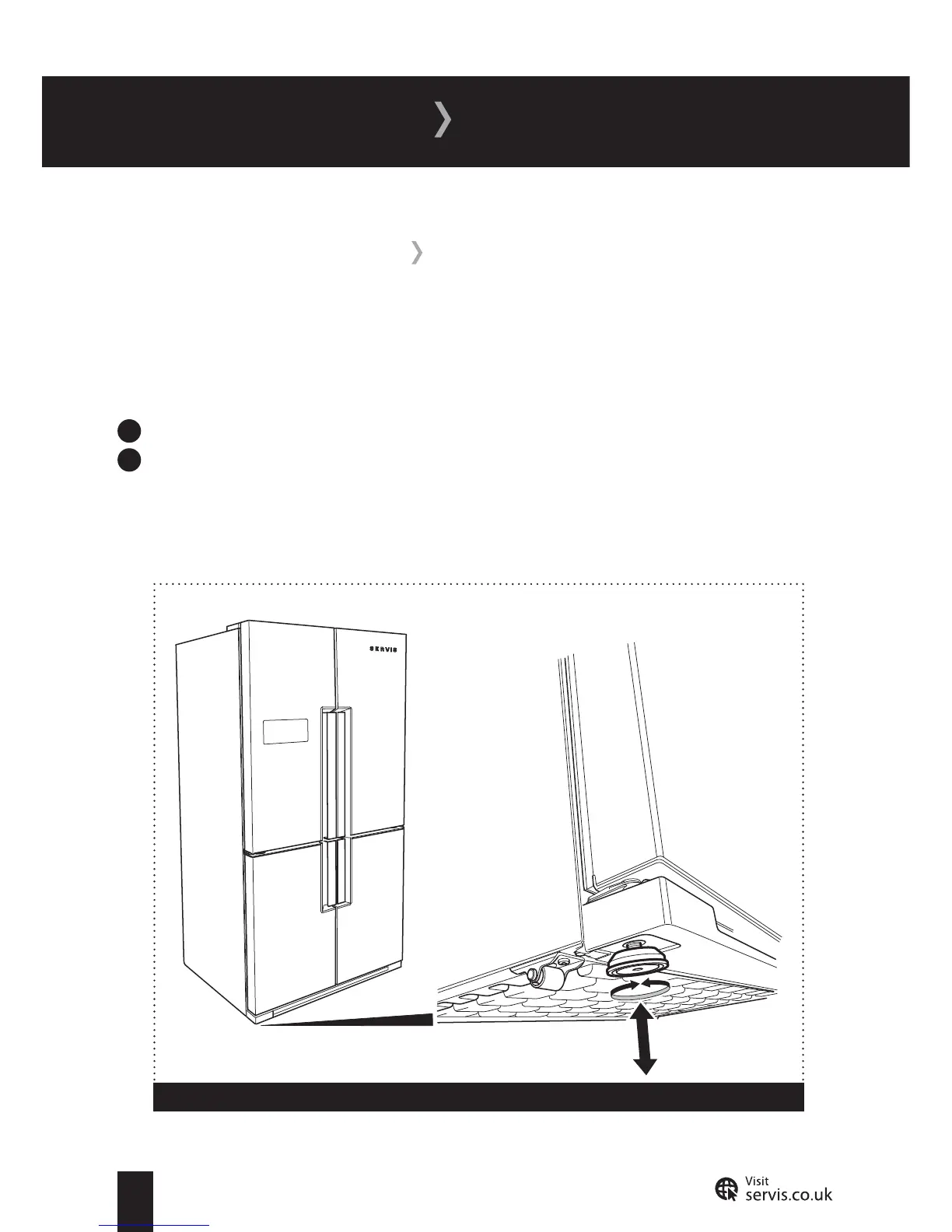 SERVIS

Visit
servis.co.uk