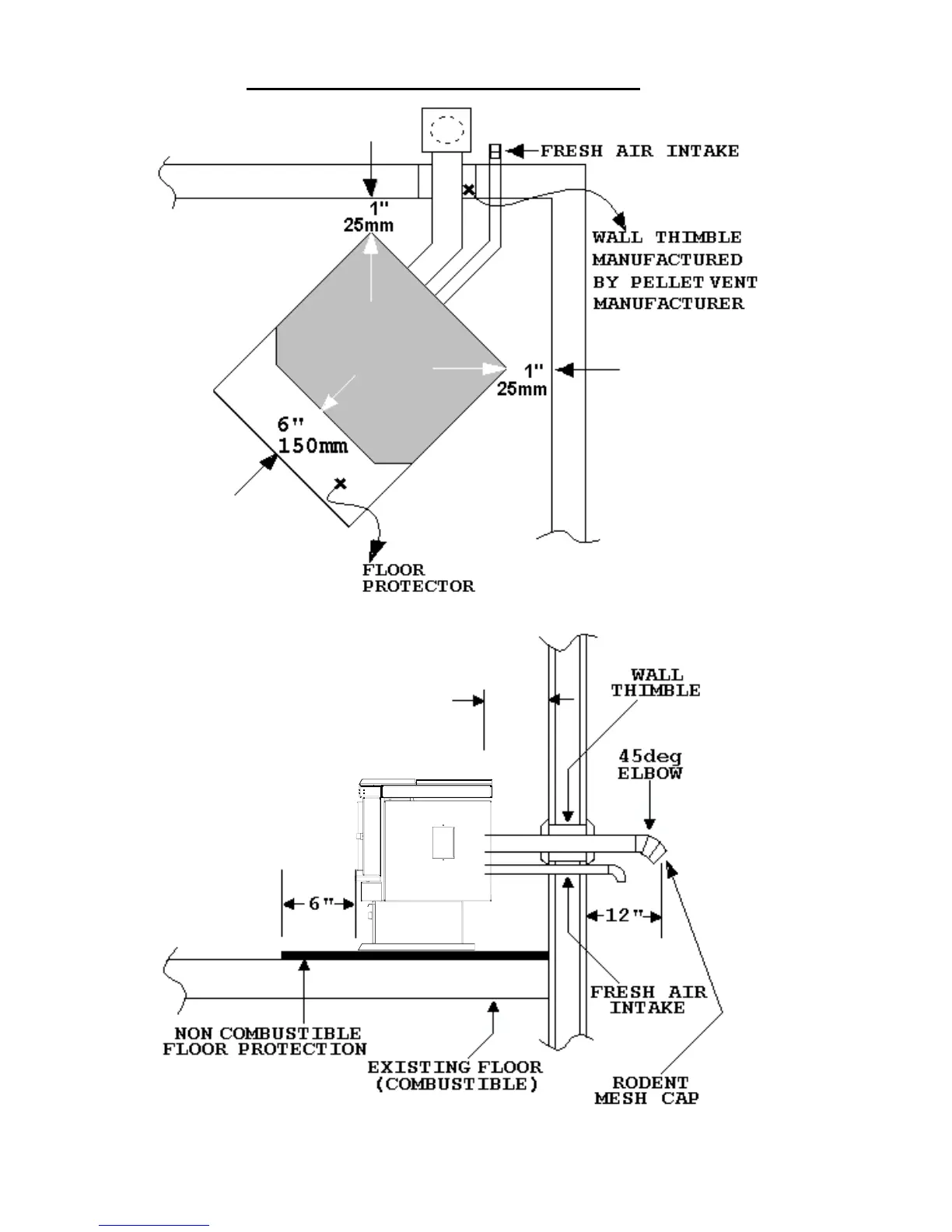 FRESH AIR INTAKE

1"
25mm

WALL THIMBLE
MANUFACTURED
BY PELLET VENT
MANUFACTURER

1"
25mm

6"
150mm

FLOOR
PROTECTOR

WALL
THIMBLE

45deg
ELBOW

6"

12"

FRESH AIR
INTAKE

NON COMBUSTIBLE
FLOOR PROTECTION

EXISTING FLOOR
(COMBUSTIBLE)

RODENT
MESH CAP