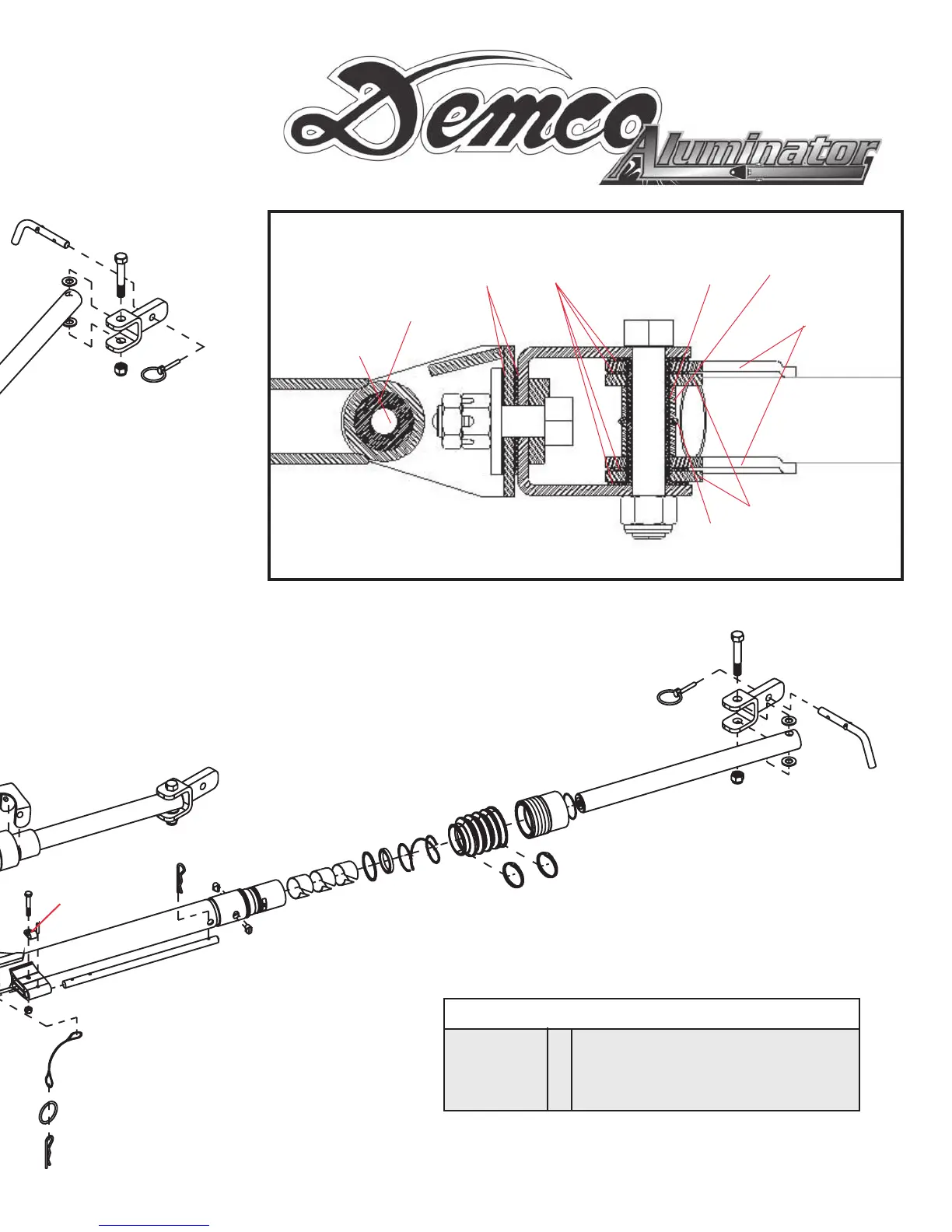 Demco Aluminator