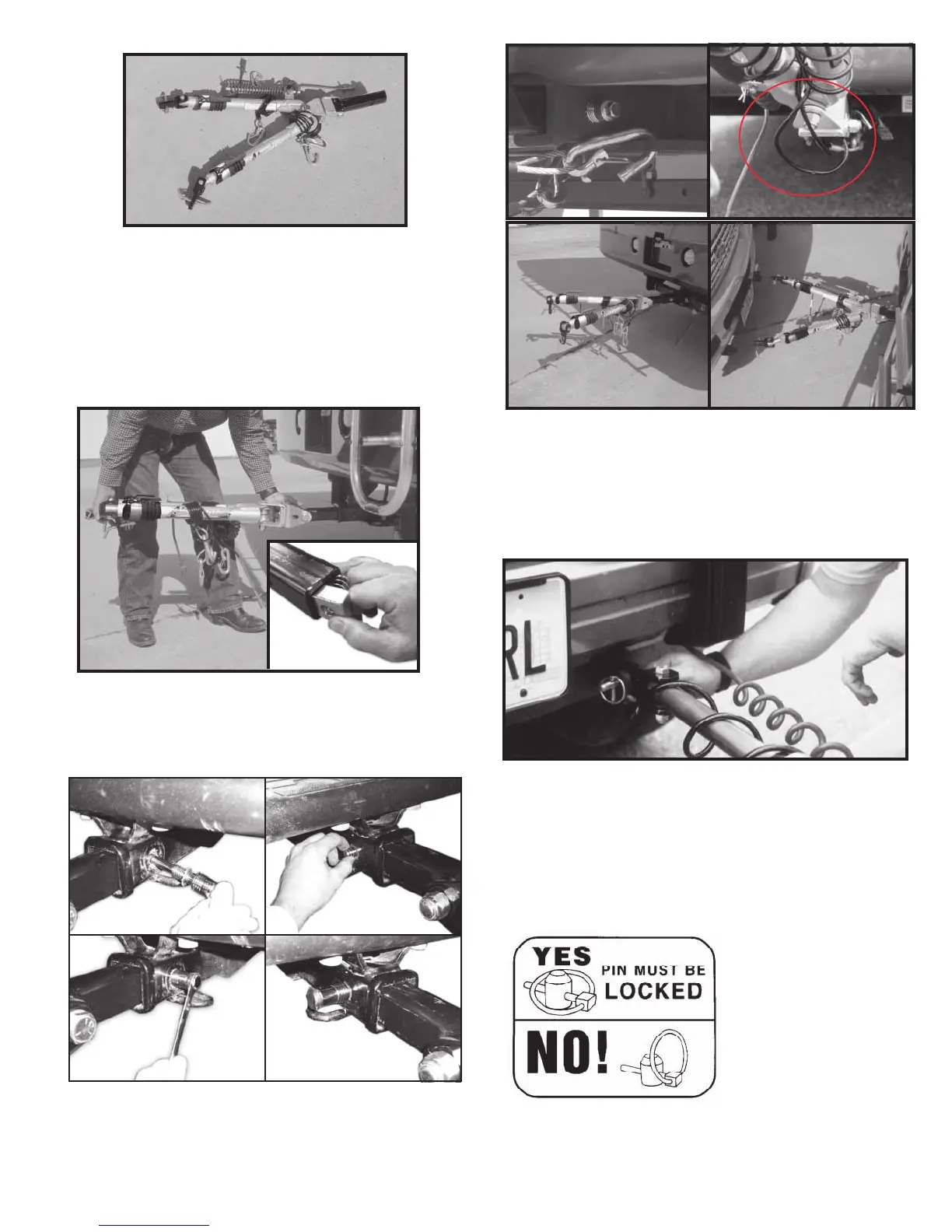 RL

YES PIN MUST BE LOCKED

NO!