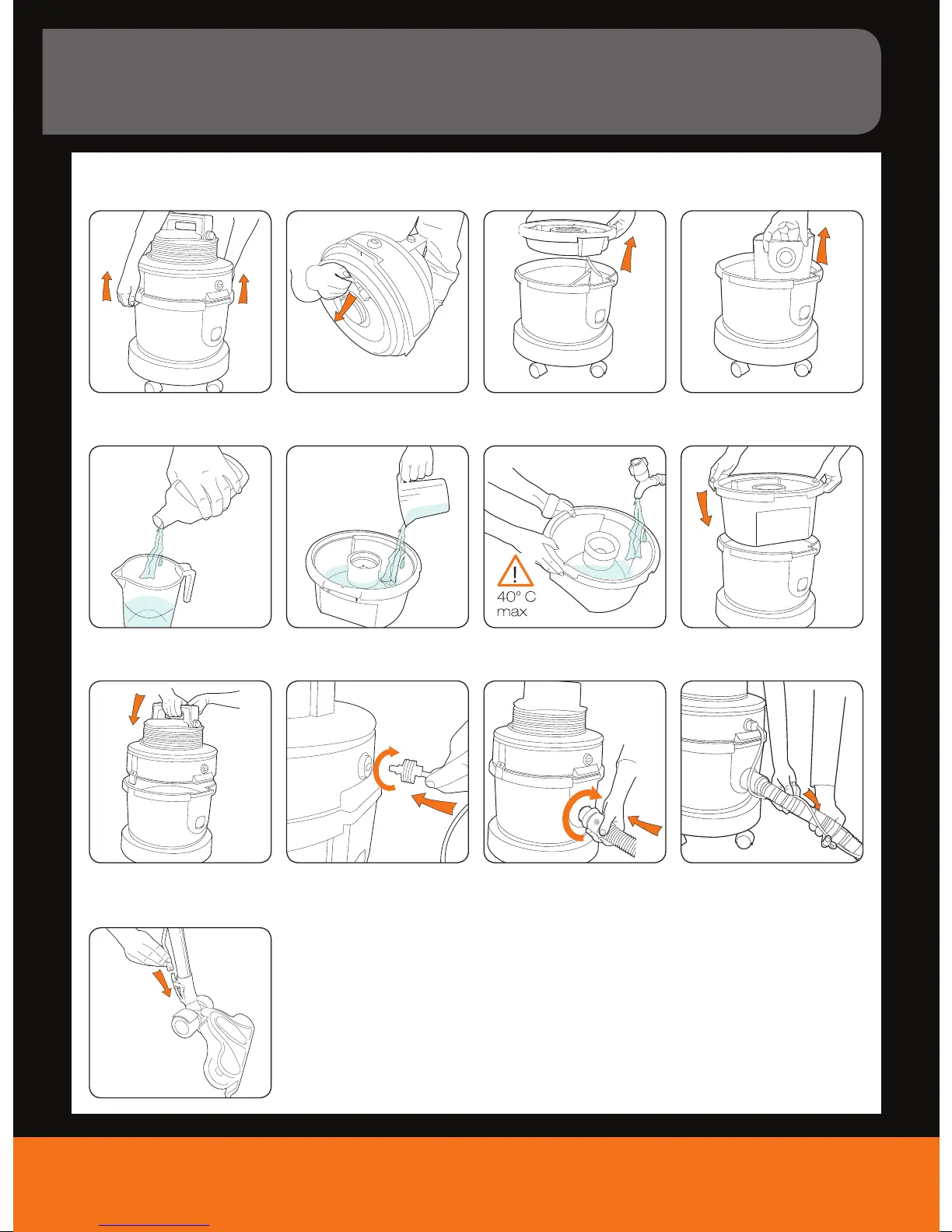 40° C
max