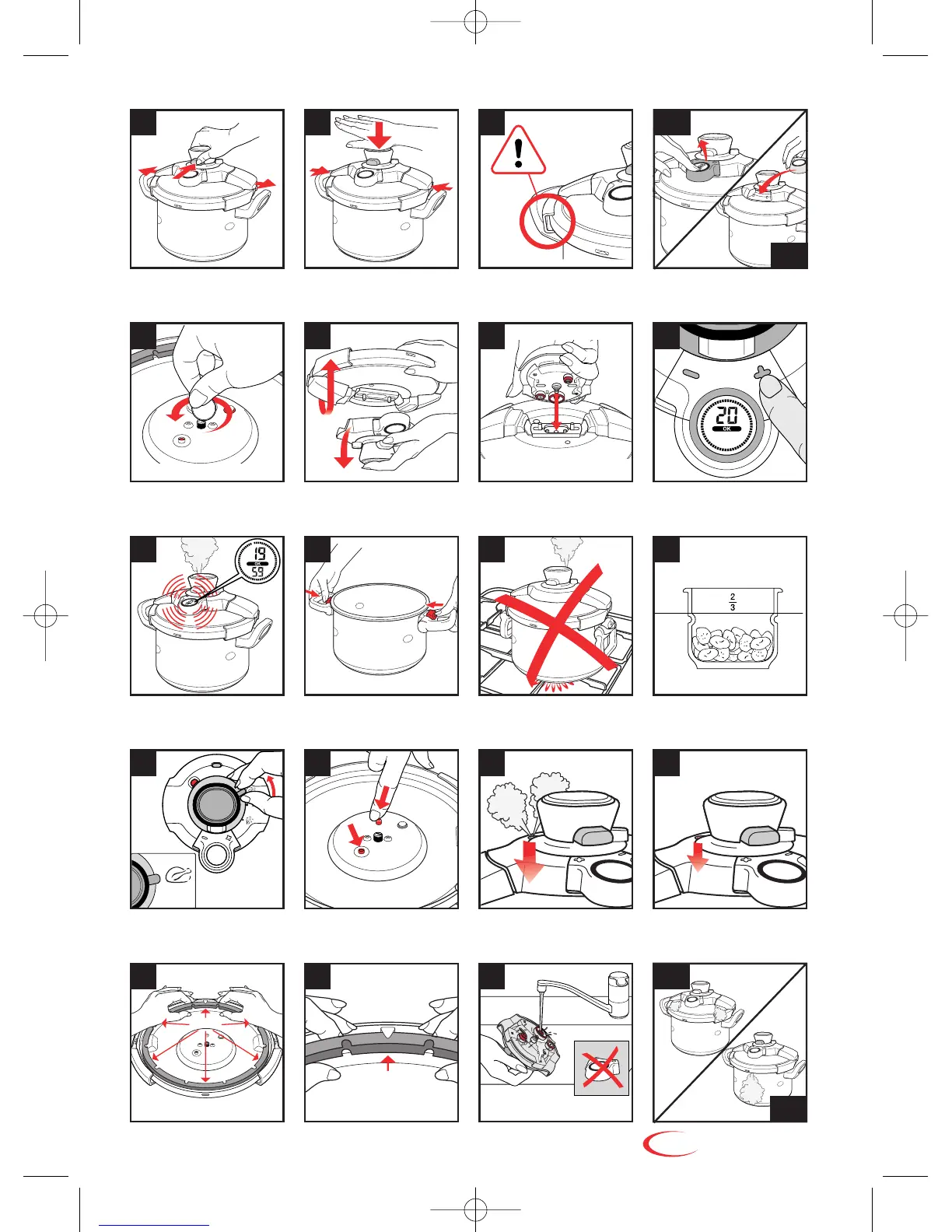 20
OK

19
OK
59

$\frac{2}{3}$