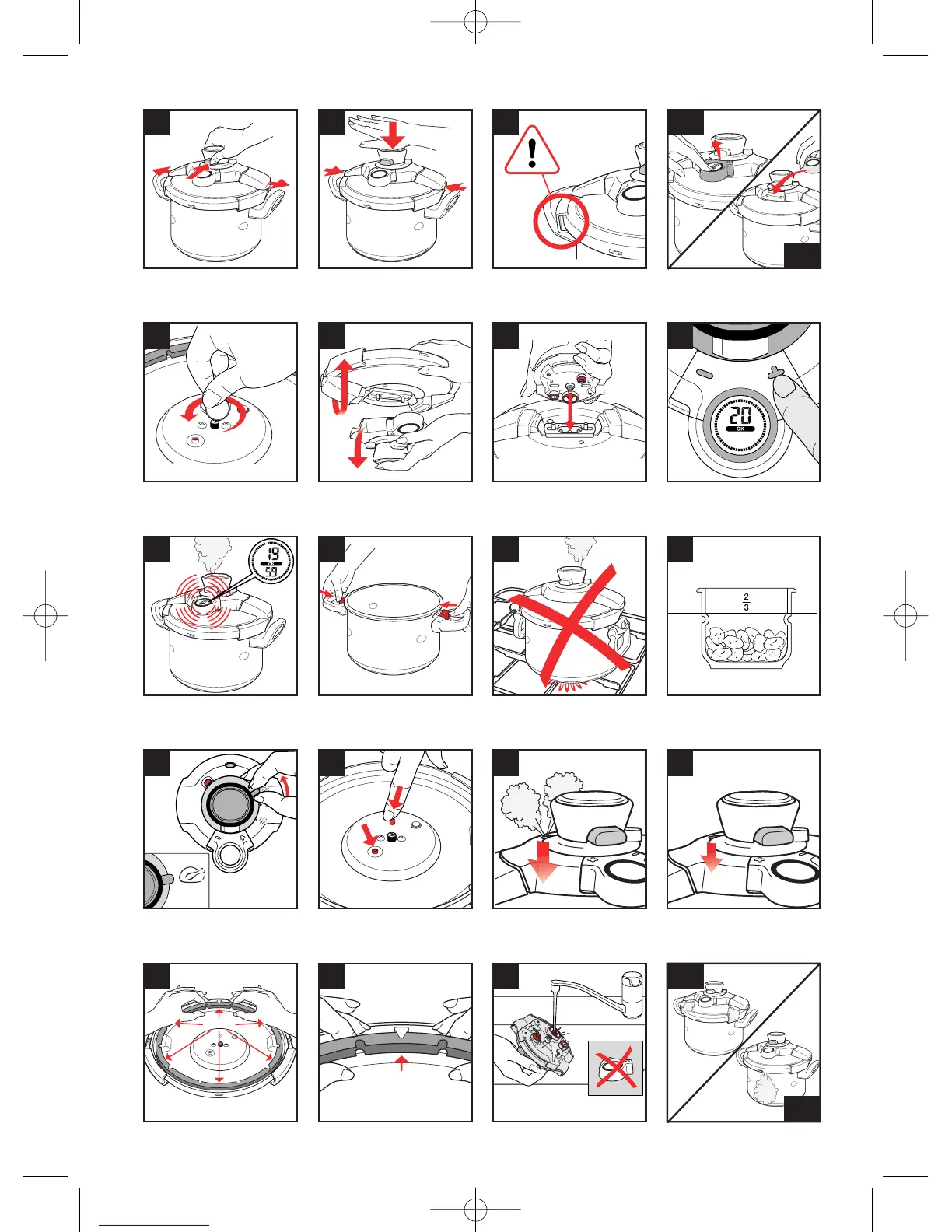 20
OK

19
OK
59

$\frac{2}{3}$