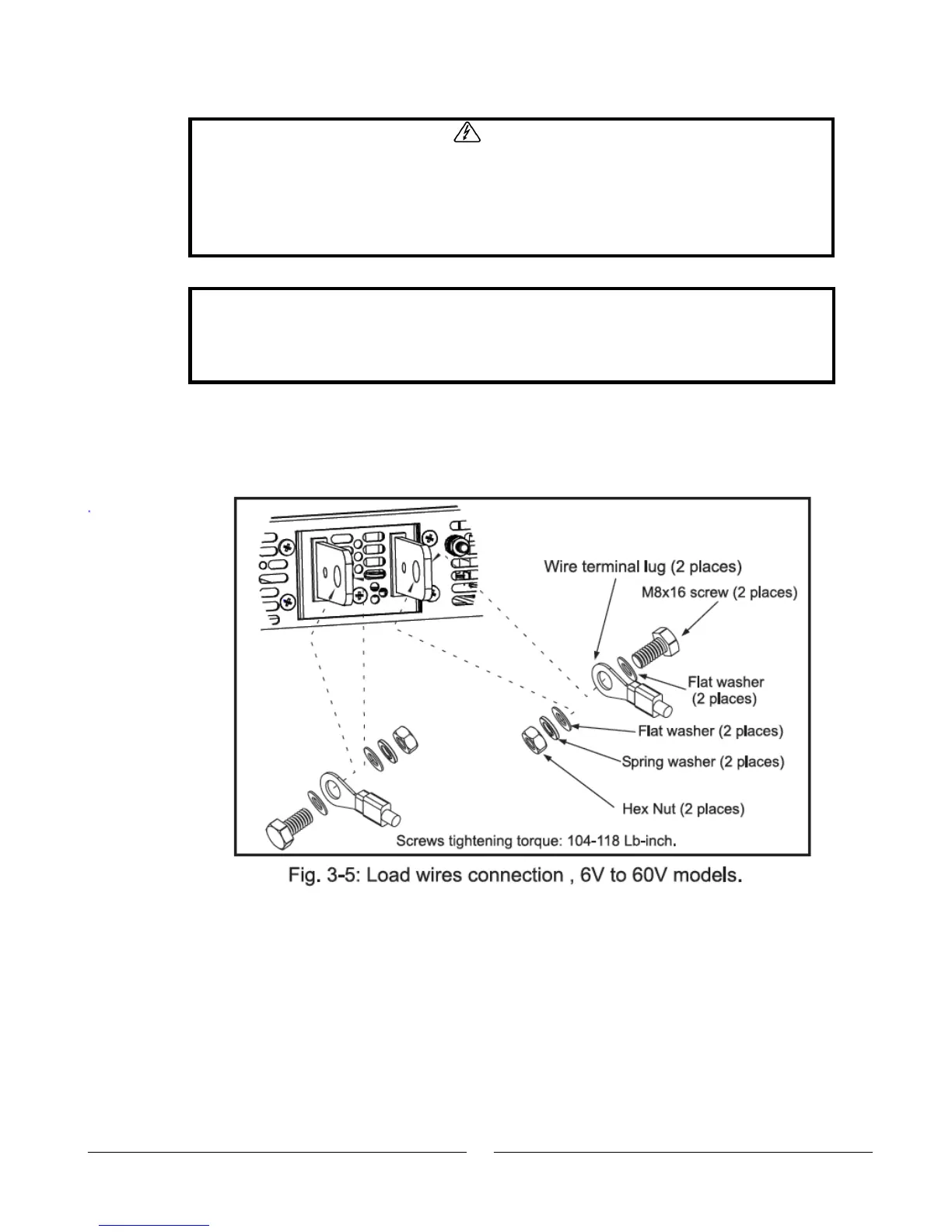 Wire terminal lug (2 places)

M8x16 screw (2 places)

Flat washer (2 places)

Flat washer (2 places)

Spring washer (2 places)

Hex Nut (2 places)

Screws tightening torque: 104-118 Lb-inch.

Fig. 3-5: Load wires connection , 6V to 60V models.