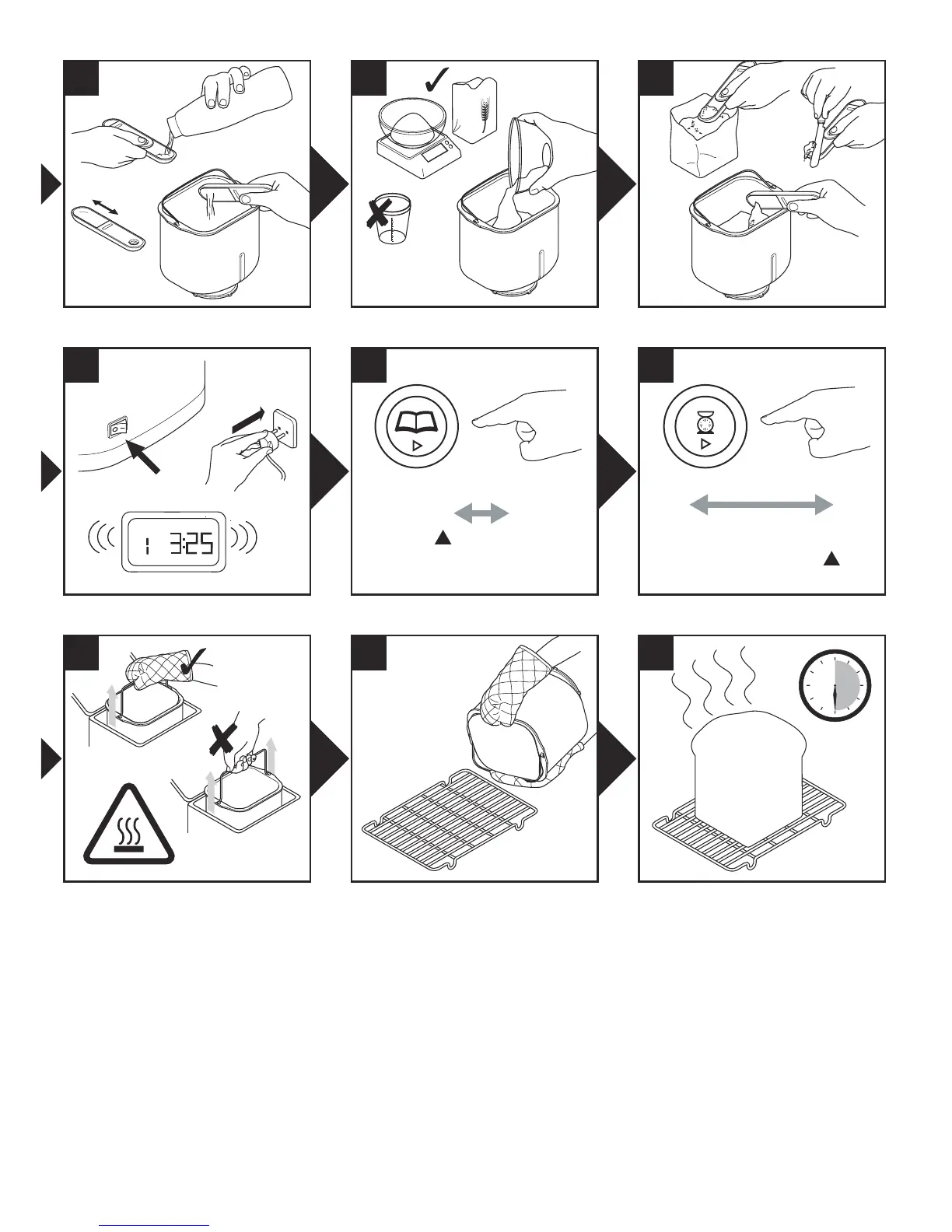 1 3:25