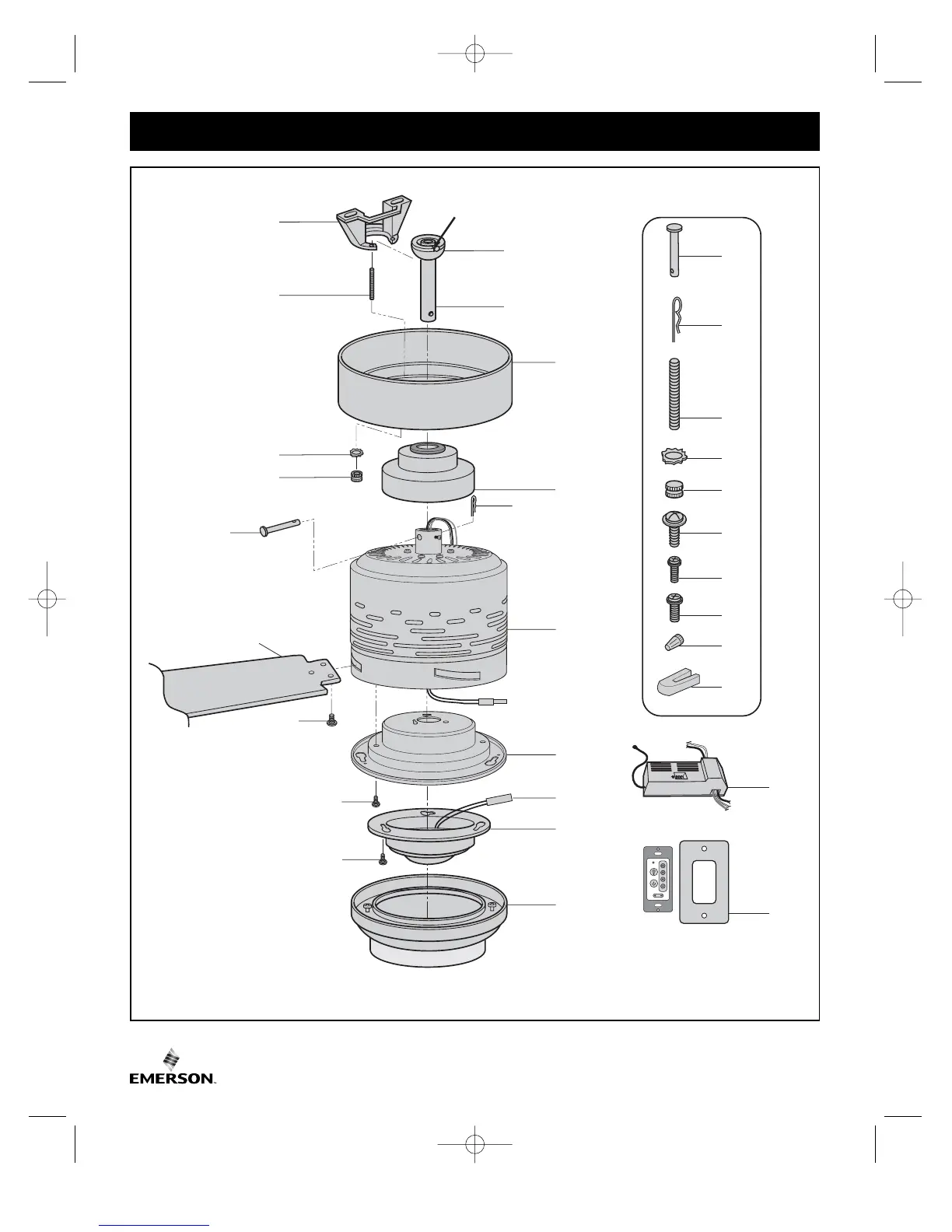 EMERSON.