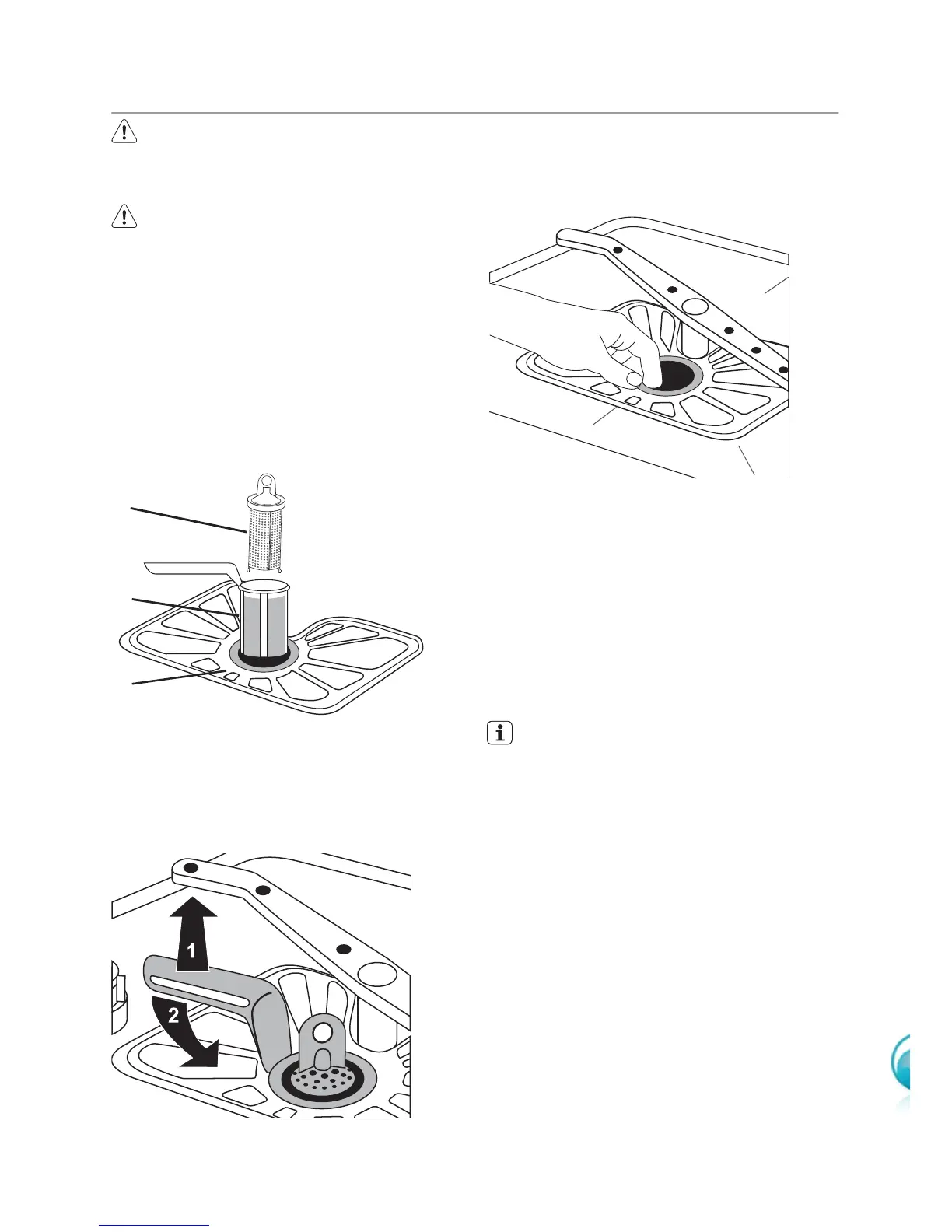 1

2