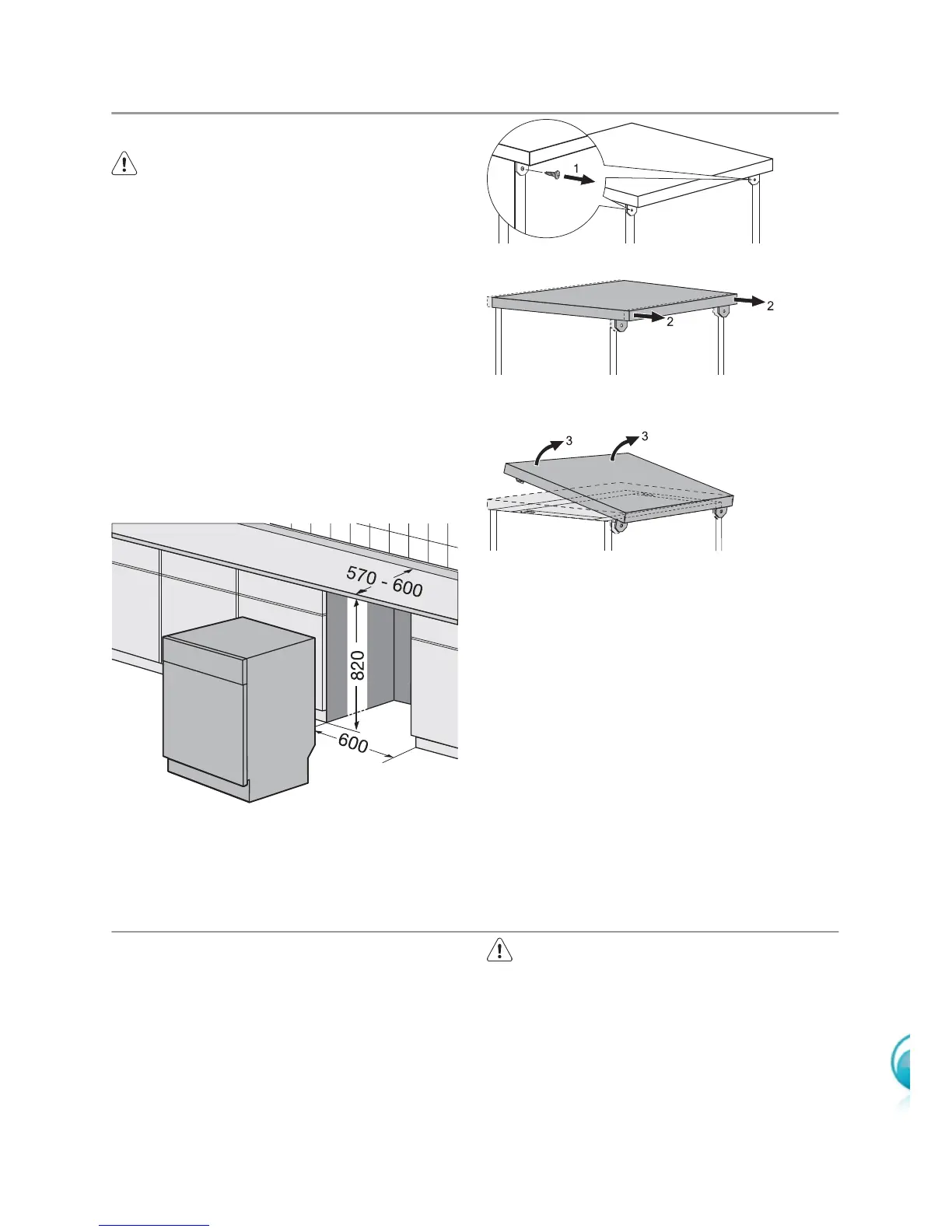 1

2

2

3

3

570 - 600

820

600