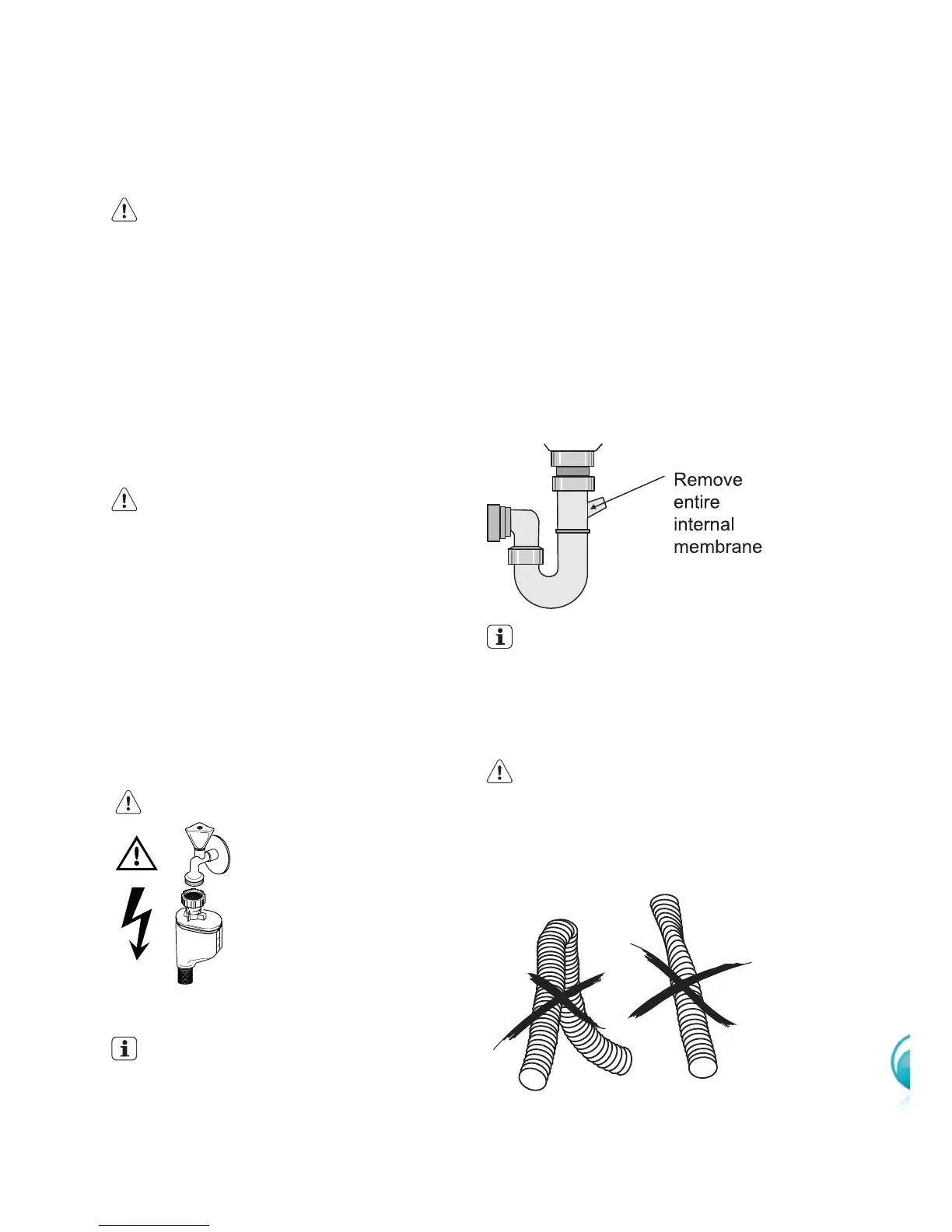 Remove entire internal membrane