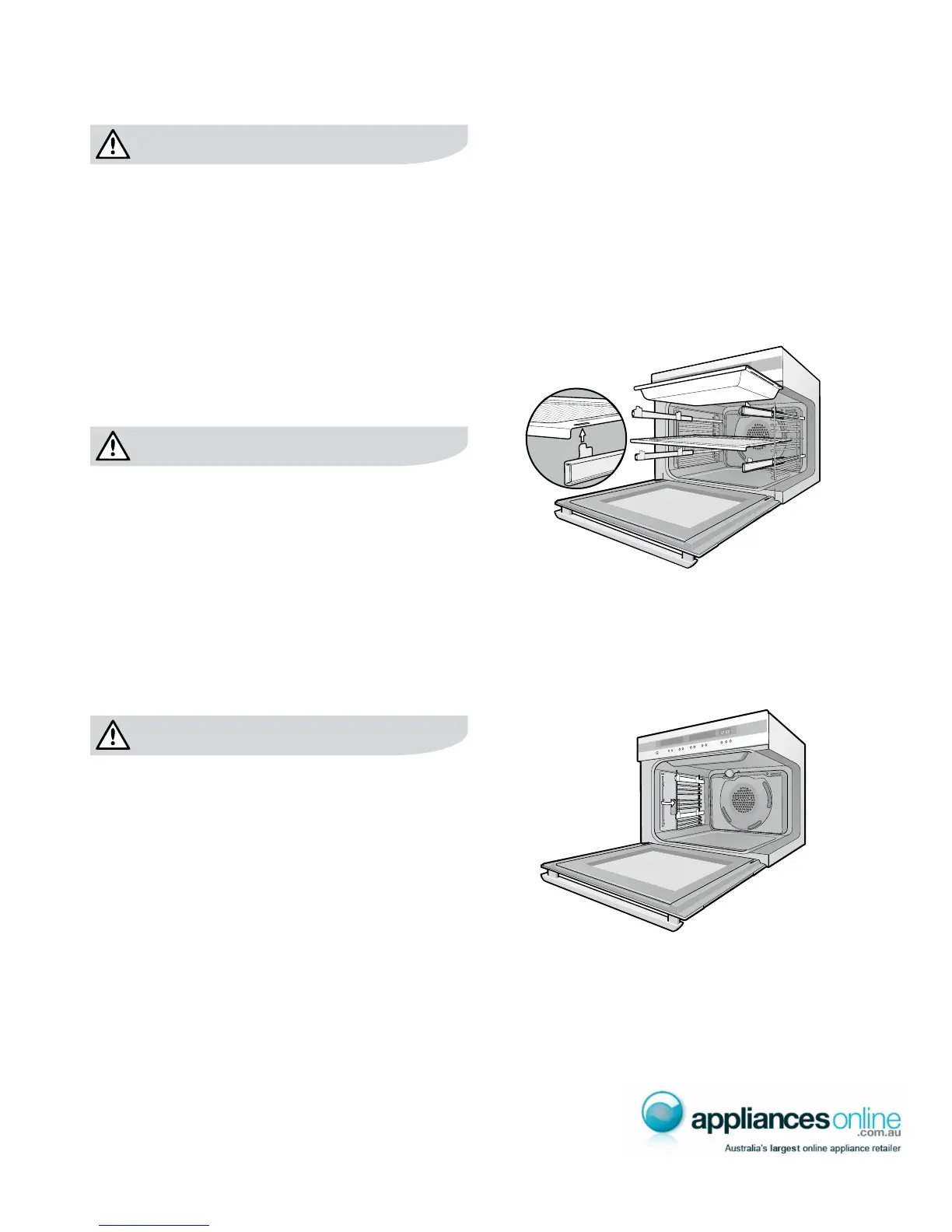 appliancesonline
.com.au
Australia's largest online appliance retailer