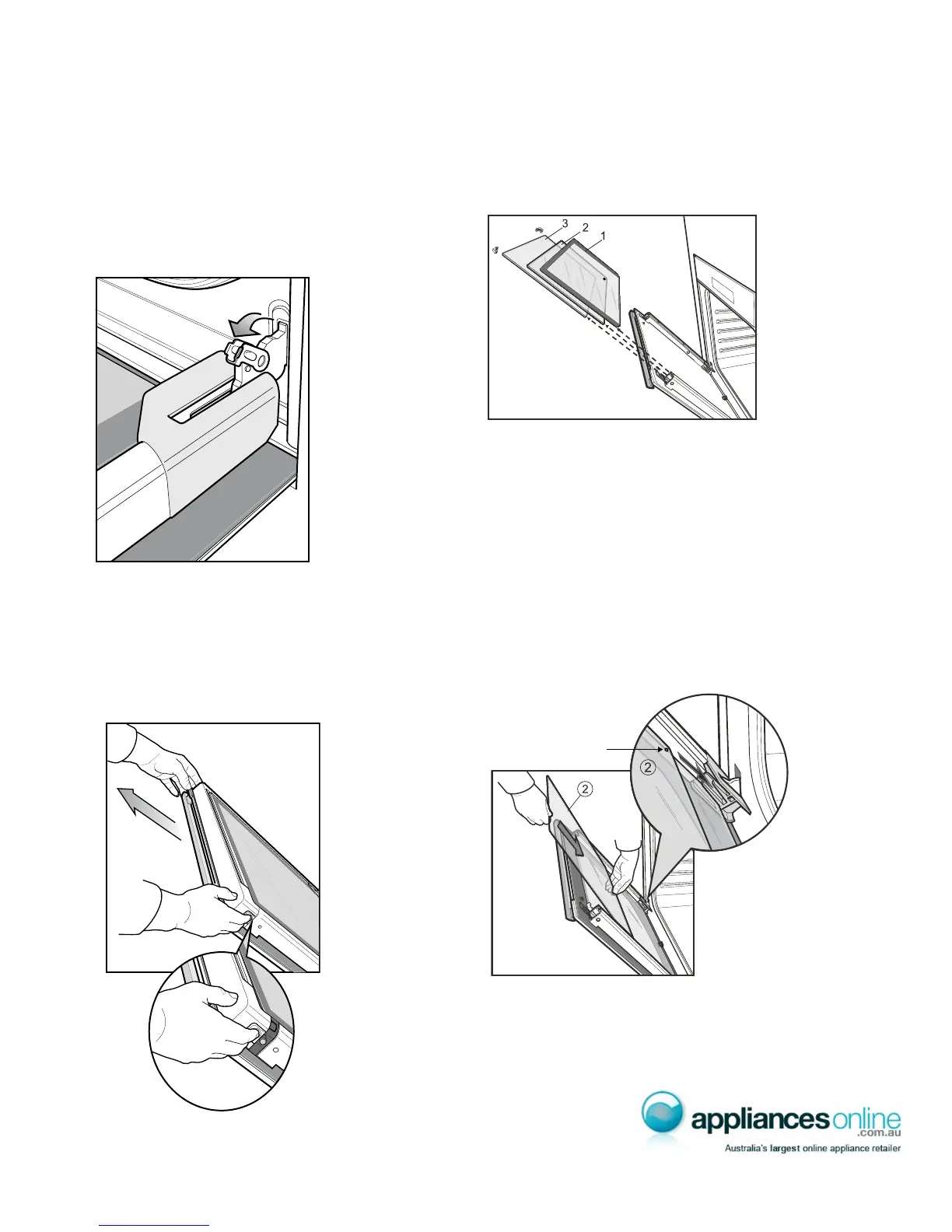 3
2
1

2

2

appliancesonline
.com.au
Australia's largest online appliance retailer