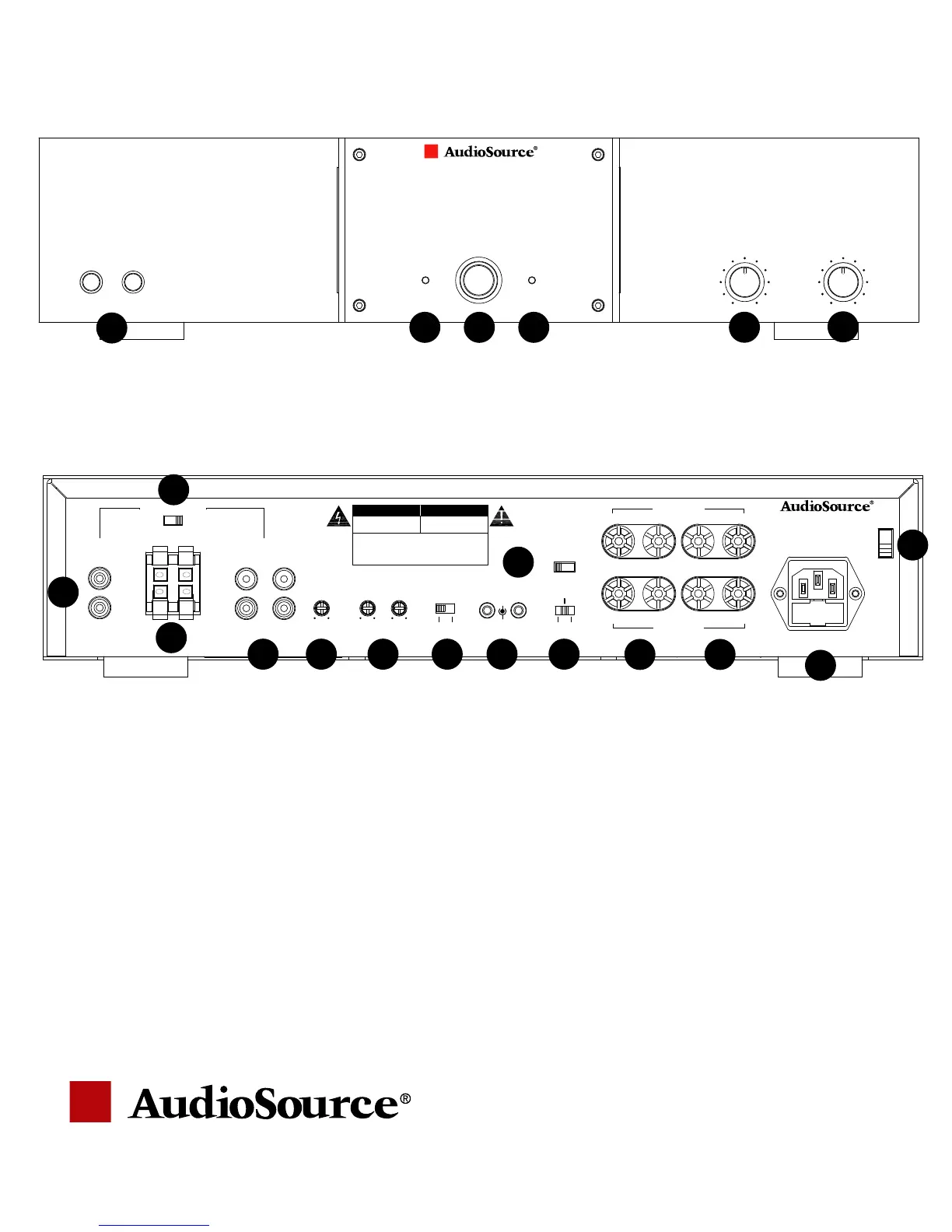 AudioSource®

AudioSource®

AudioSource®