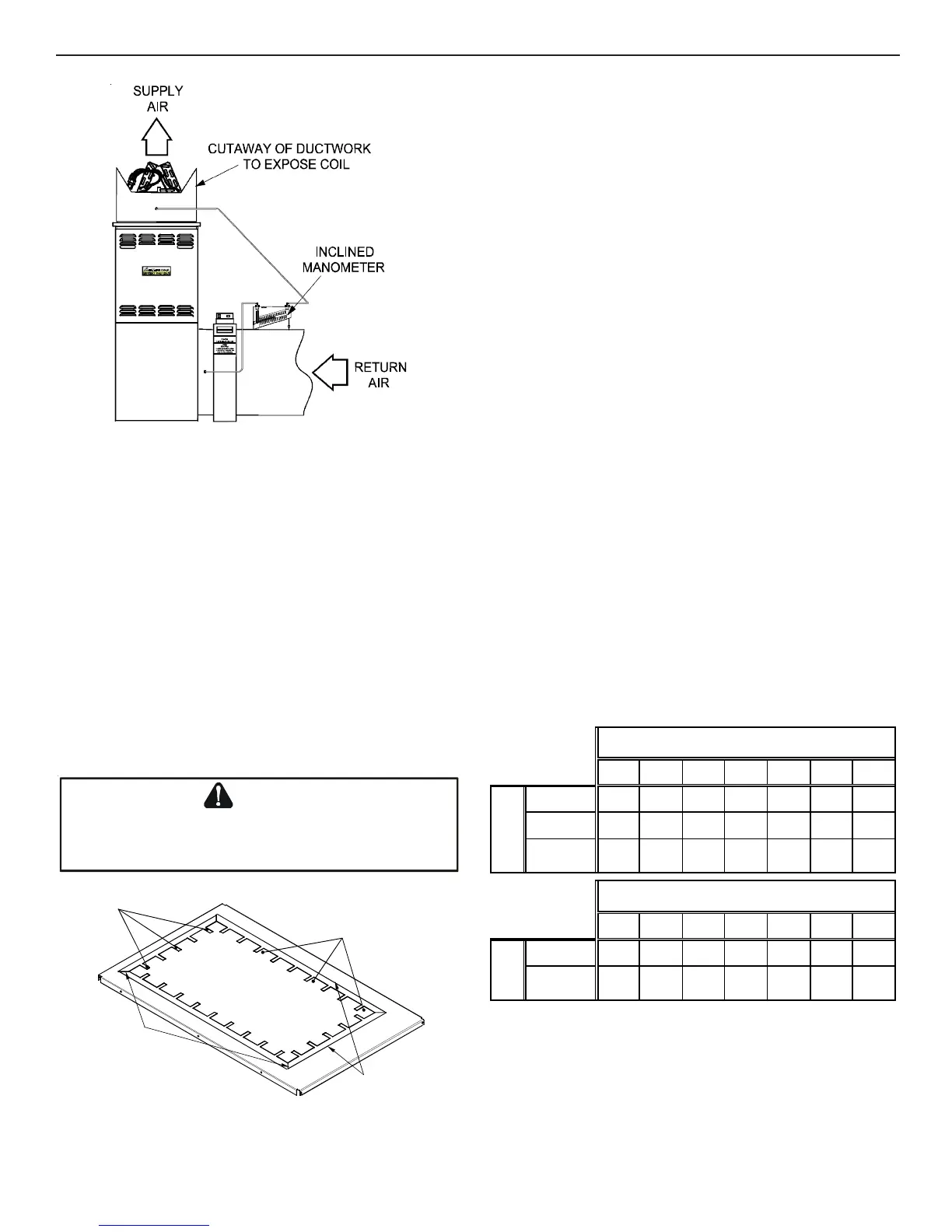 SUPPLY AIR

CUTAWAY OF DUCTWORK TO EXPOSE COIL

INCLINED MANOMETER

RETURN AIR