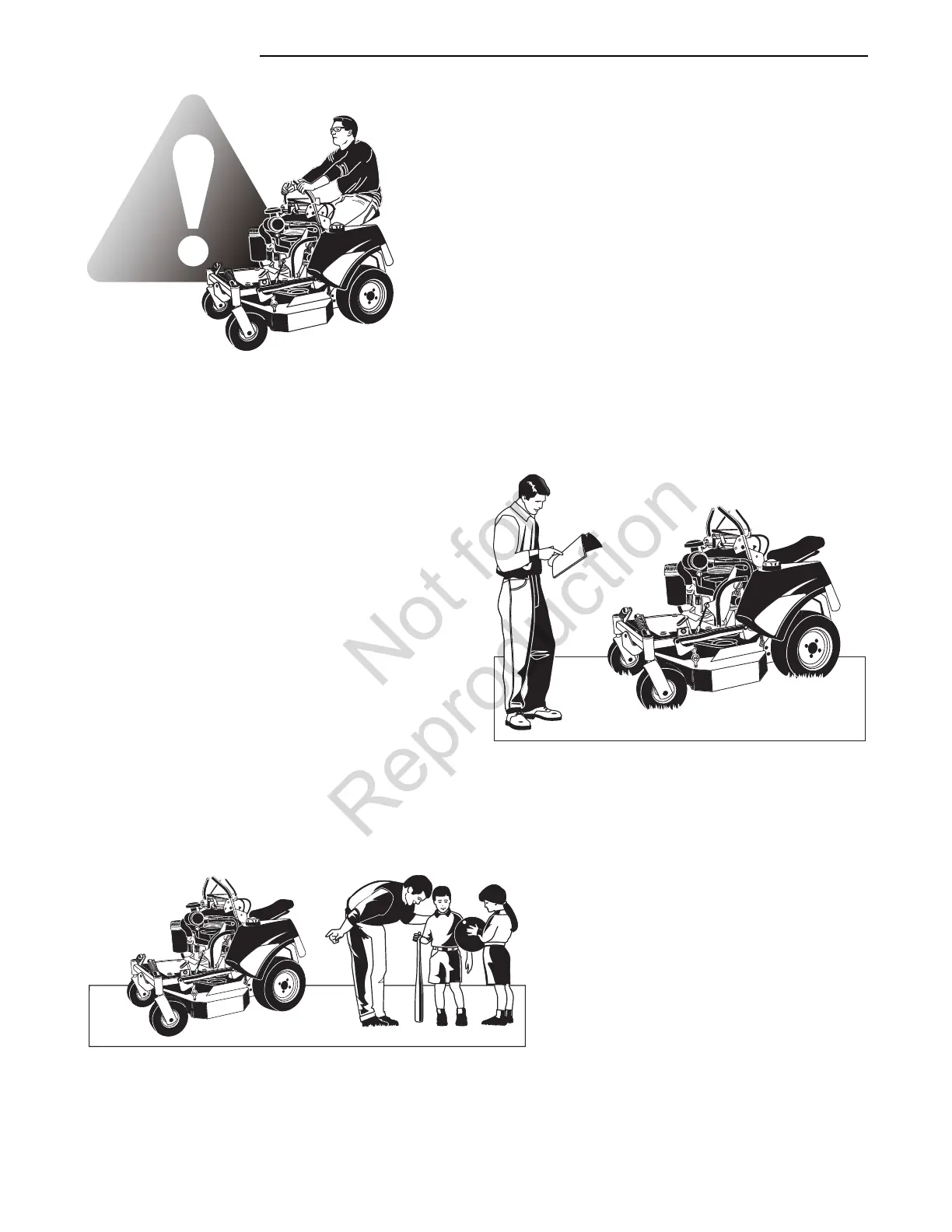 Not for Reproduction