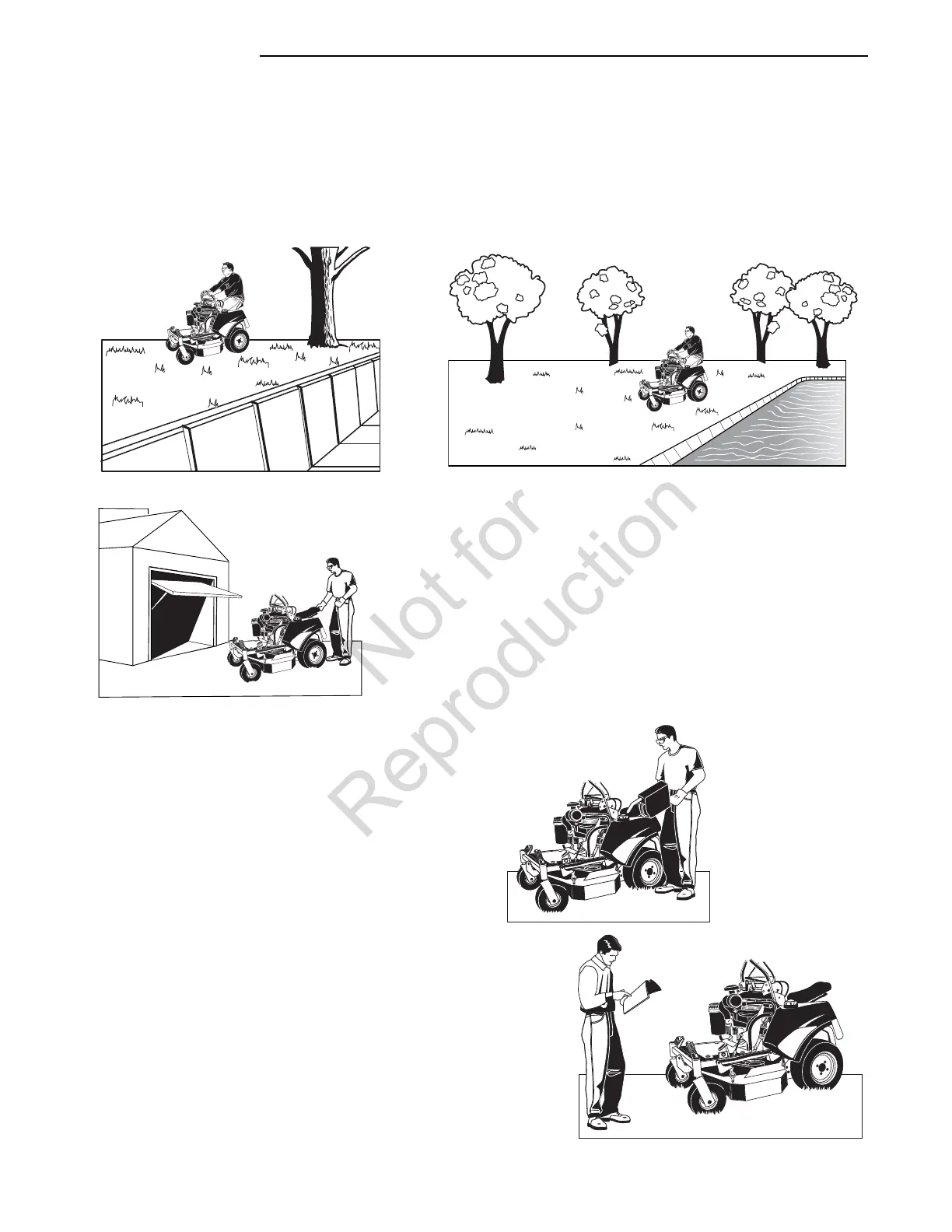 Not for Reproduction