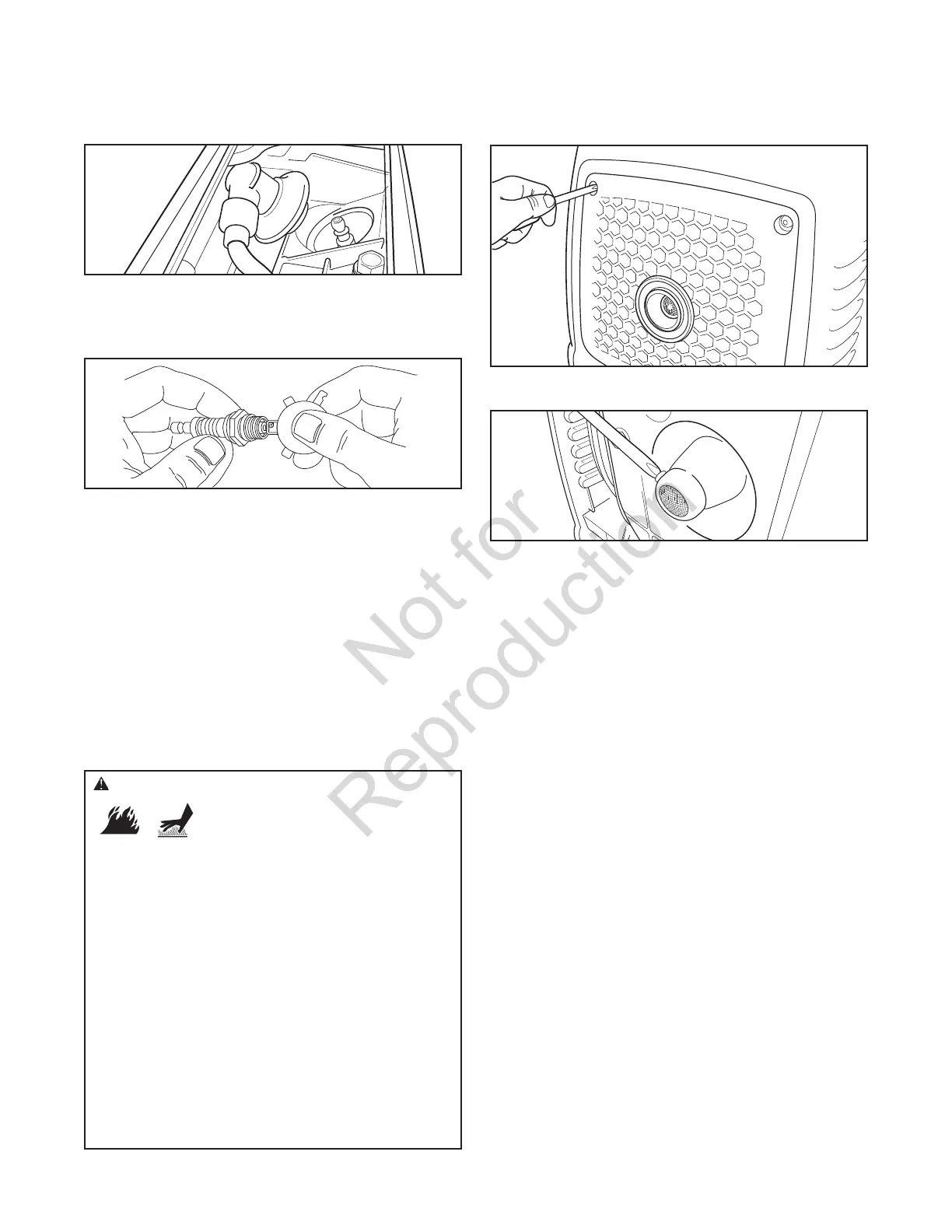 Not for Reproduction