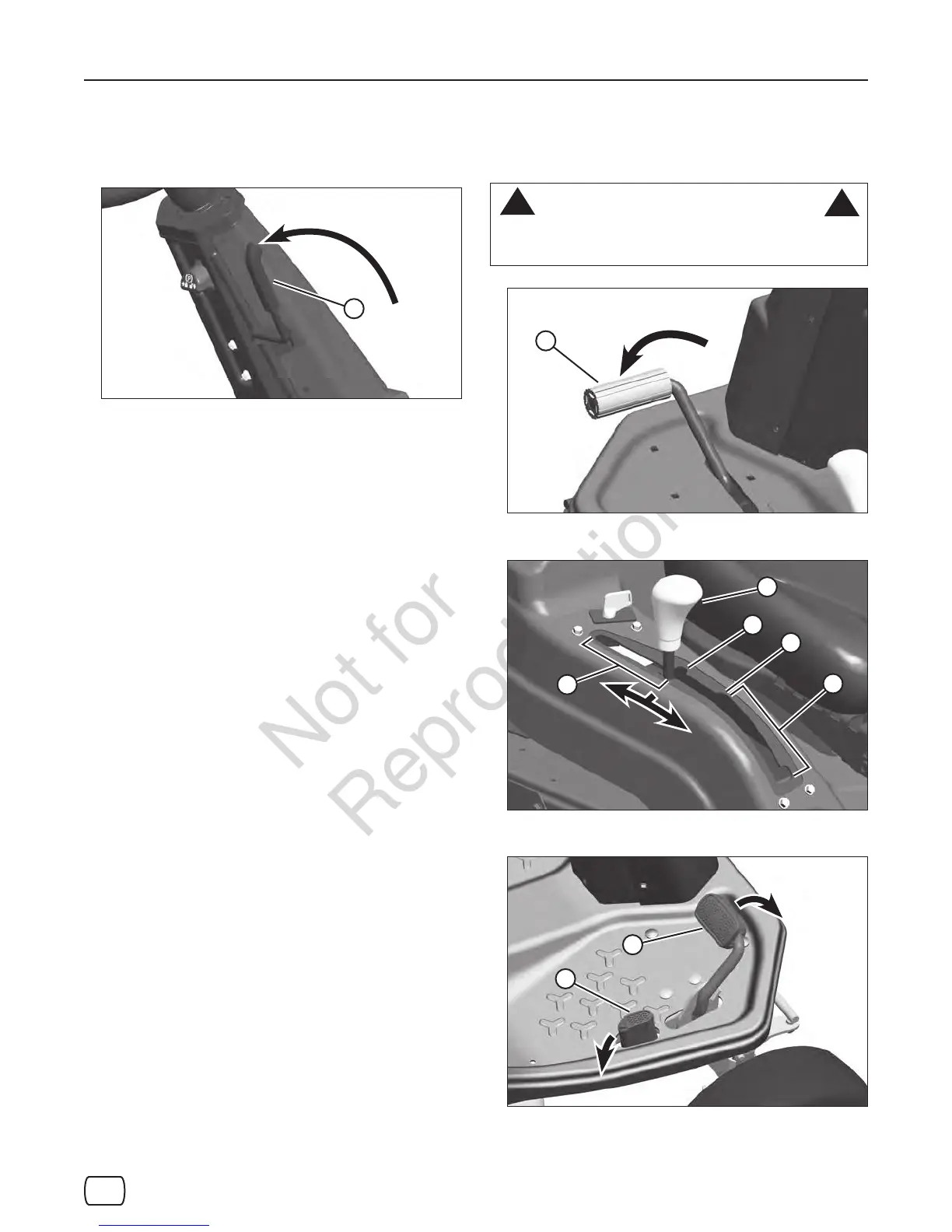 Not for Reproduction