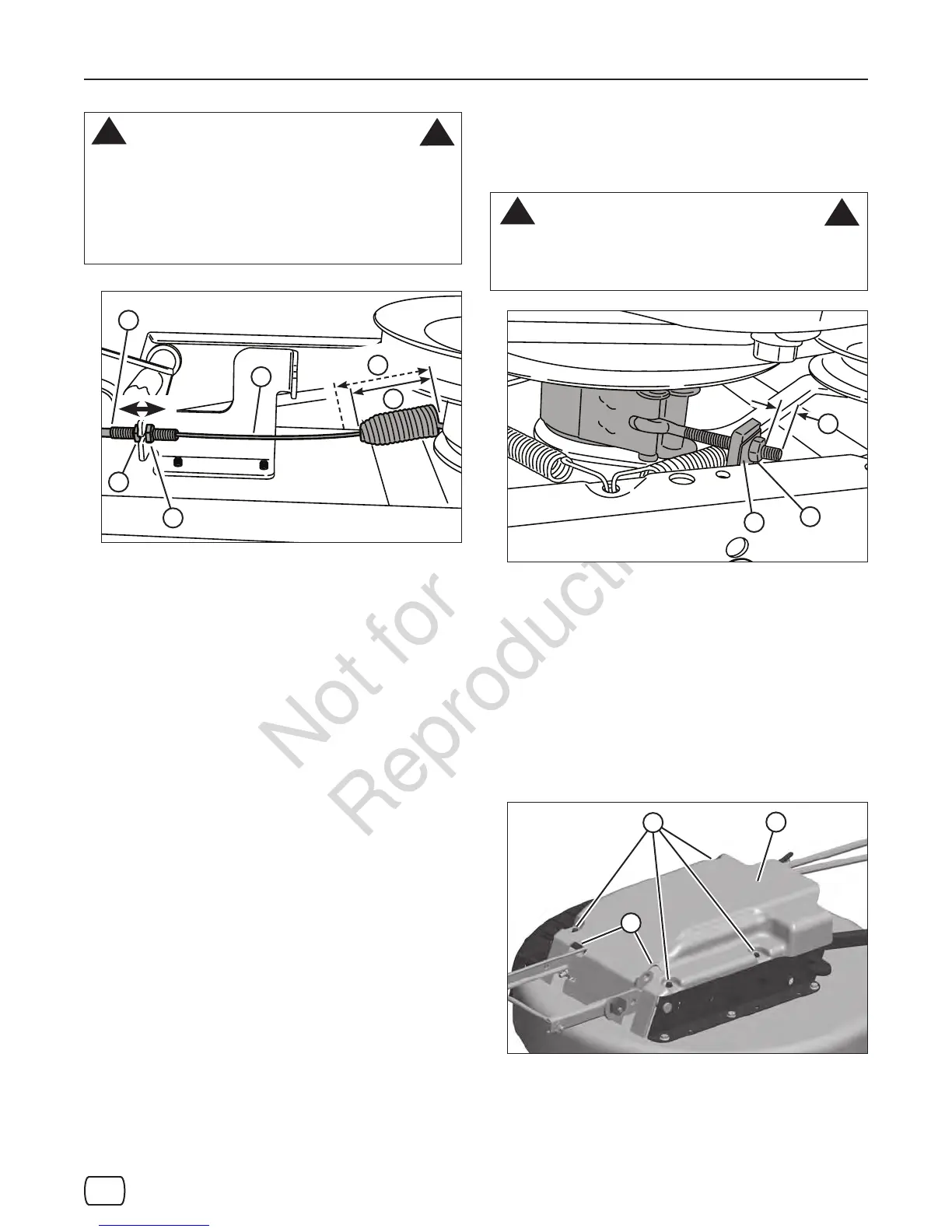 Not for Reproduction