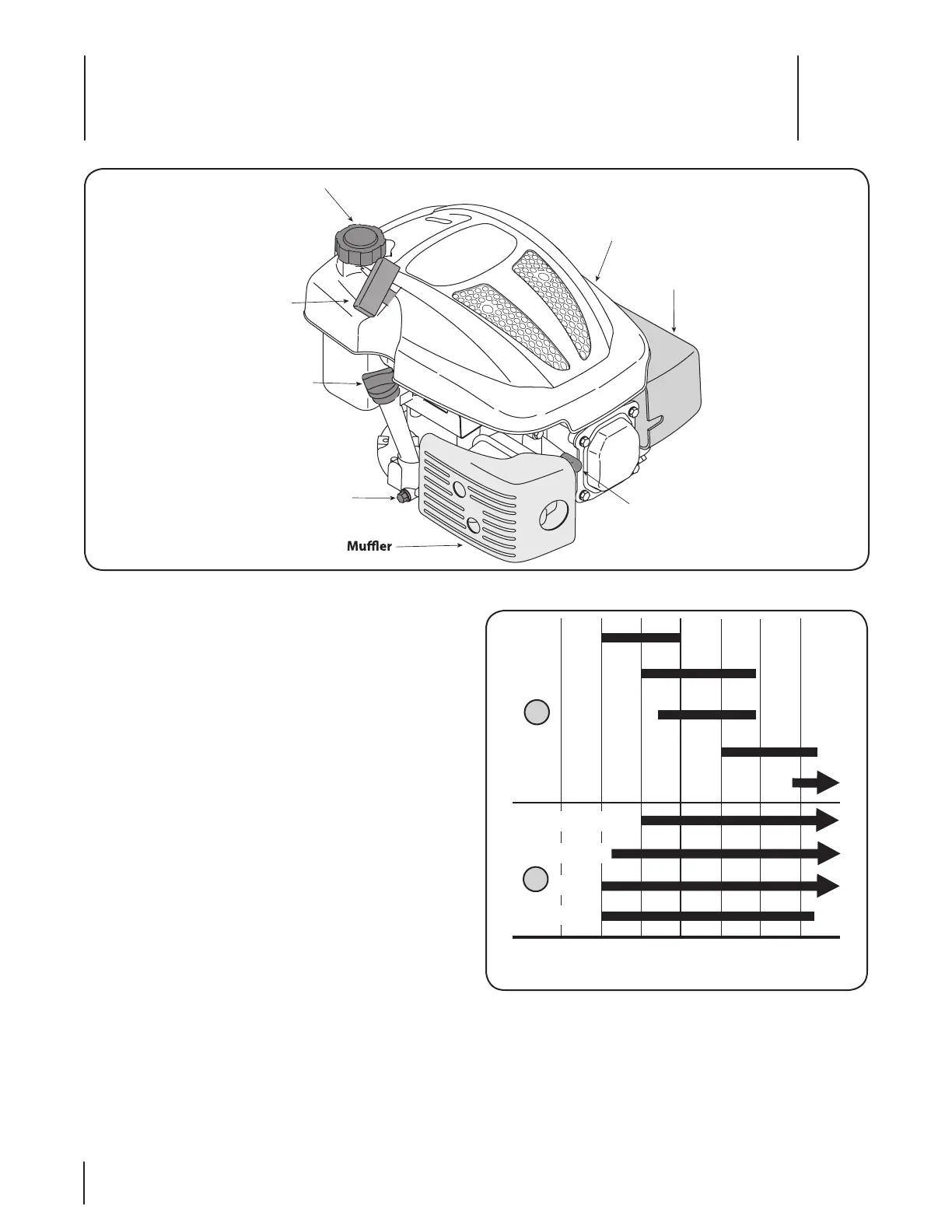 Muffler