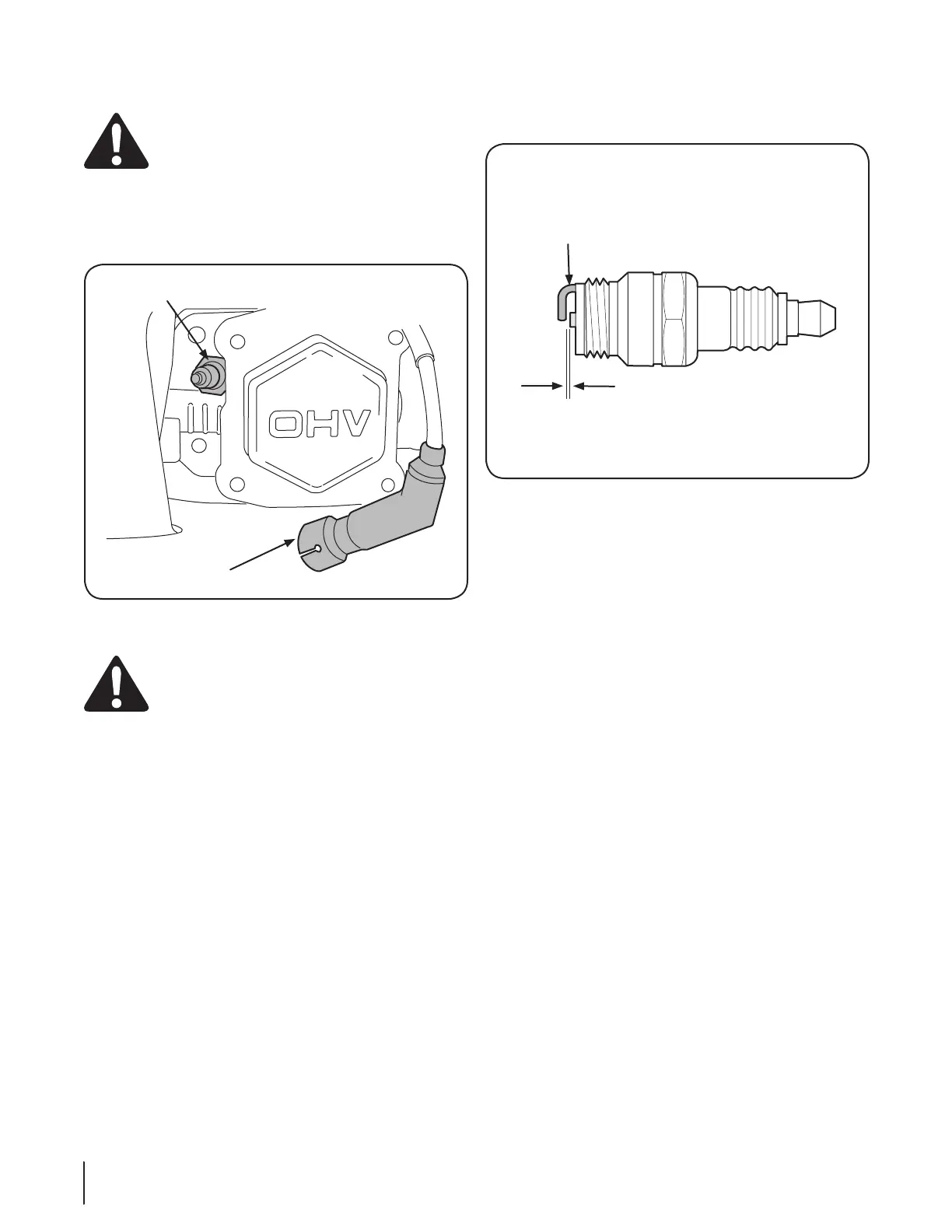 OHV