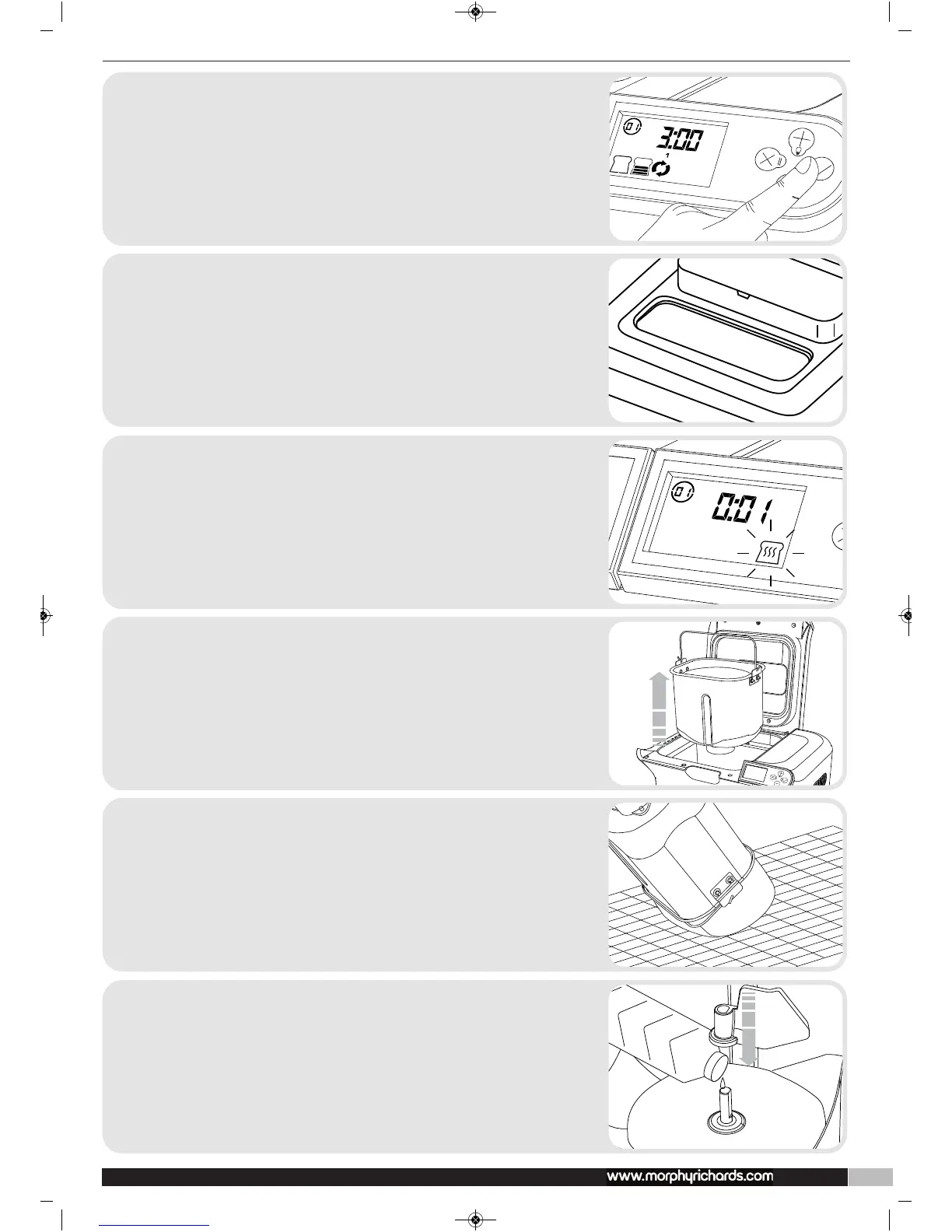 01
3:00
1

01
0:01

www.morphyrichards.com