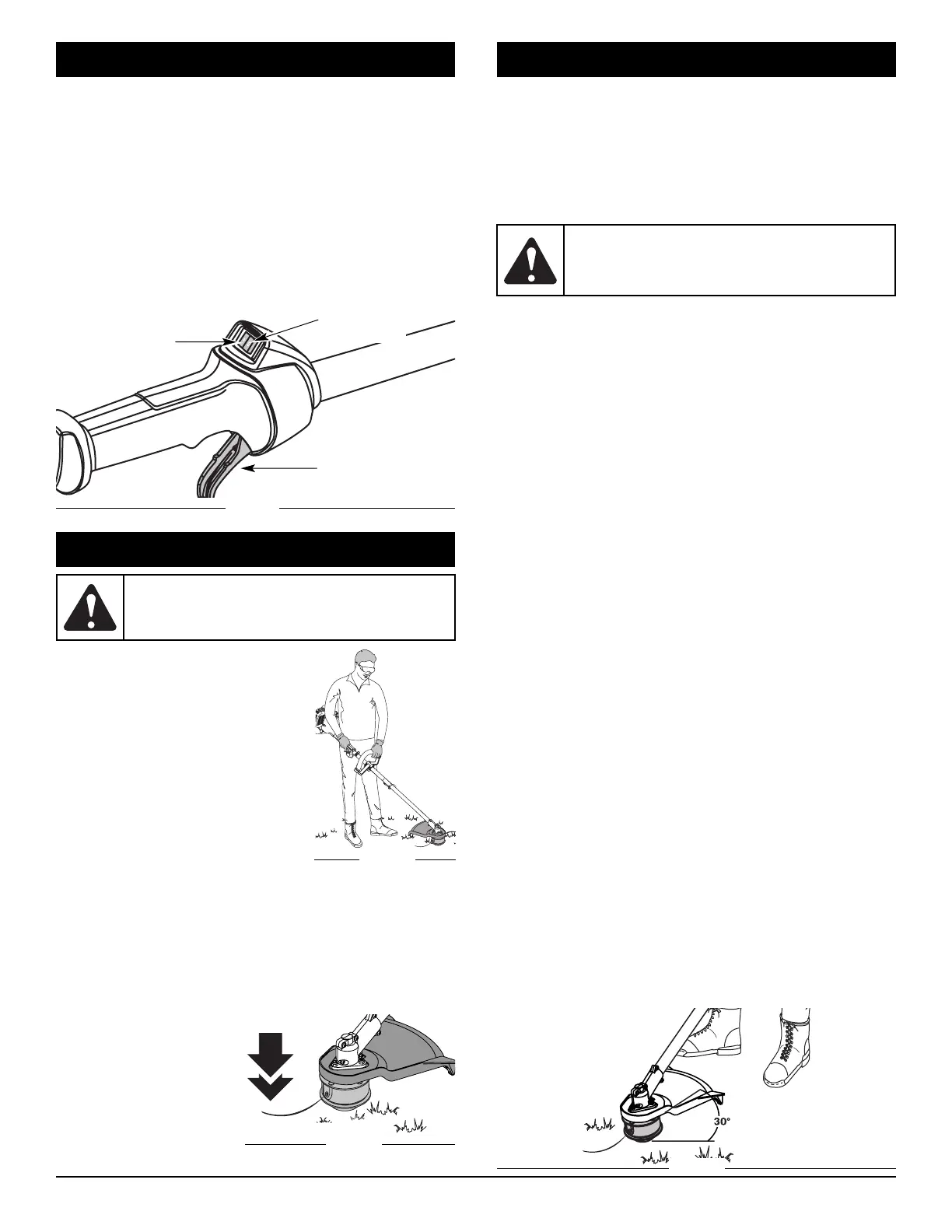 30°