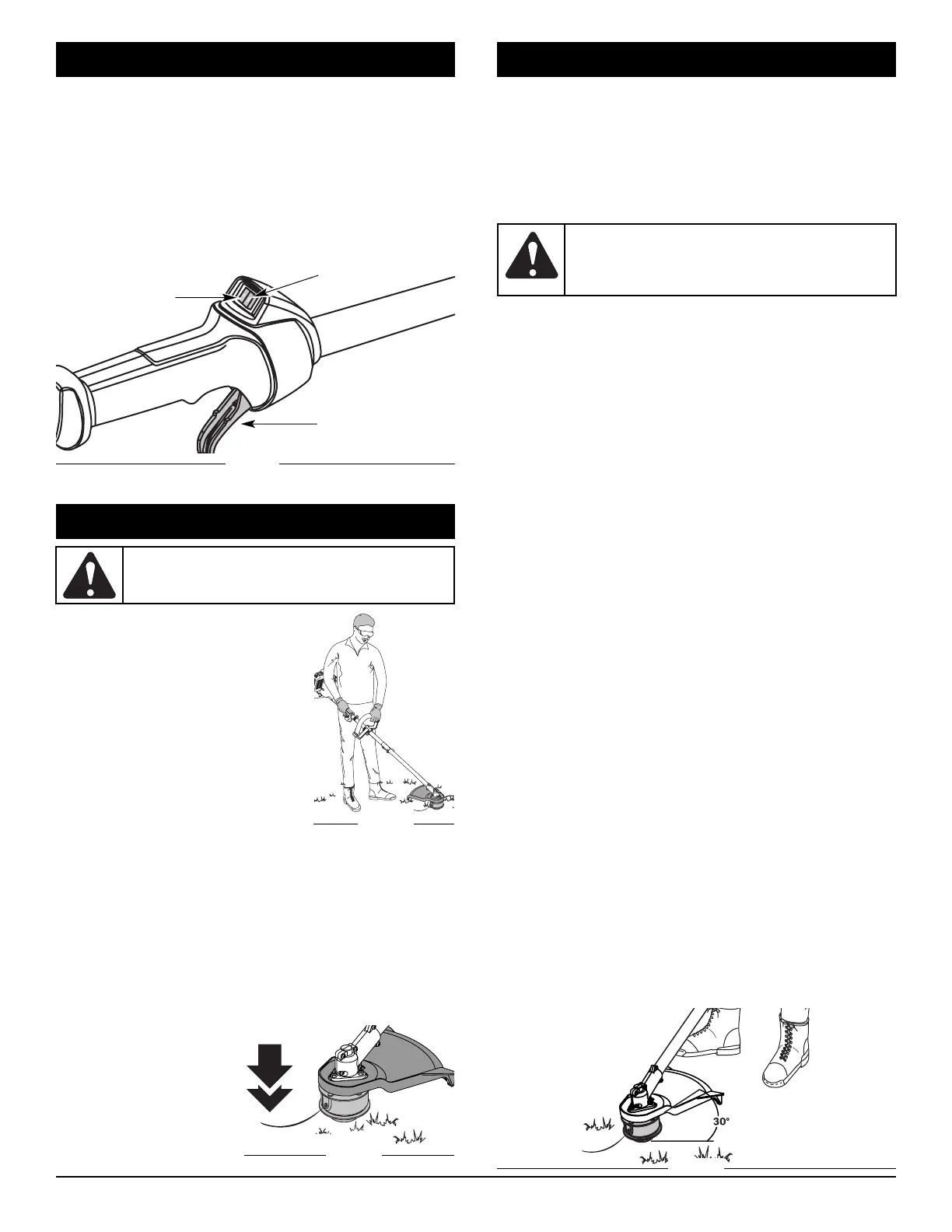 30°