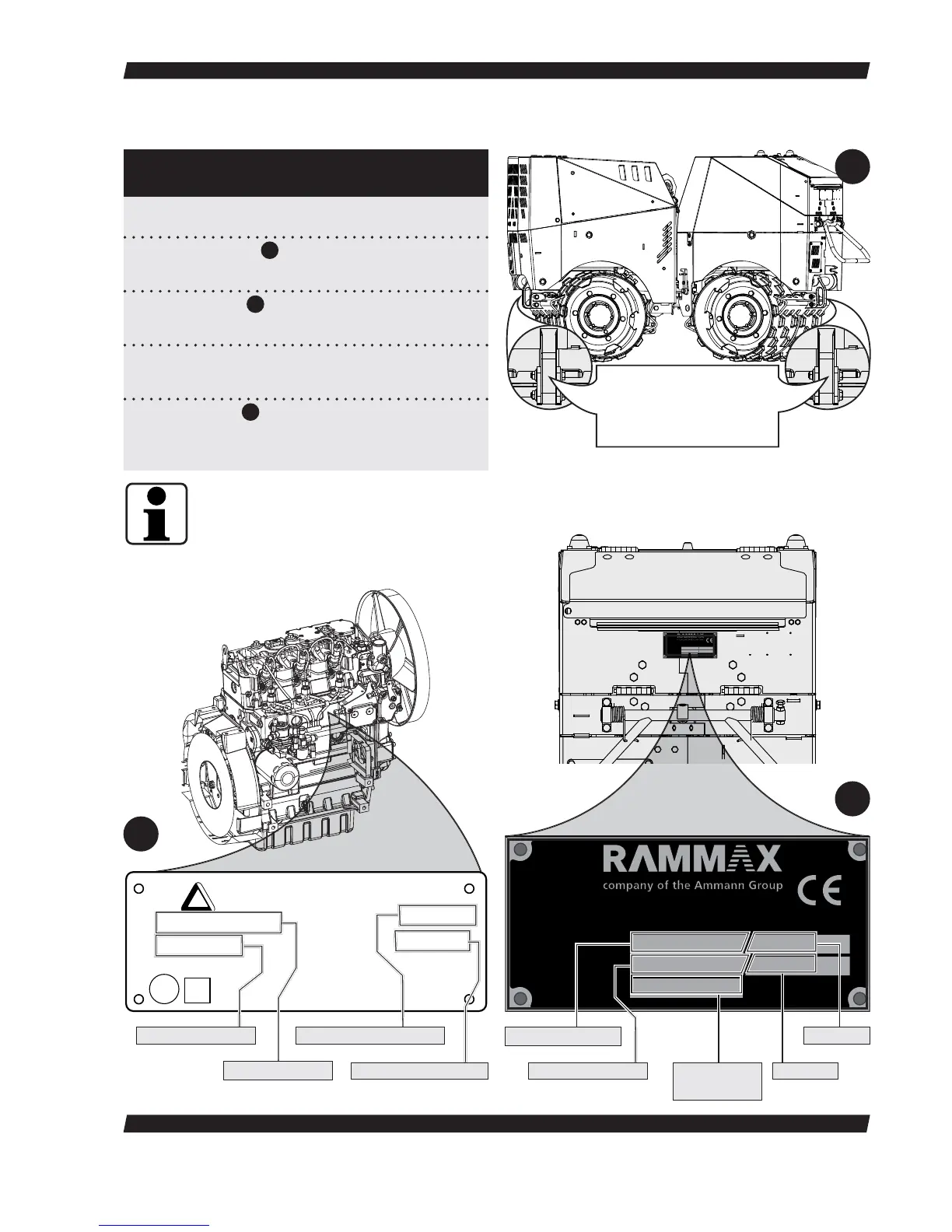 RAMMAX
company of the Ammann Group
CE