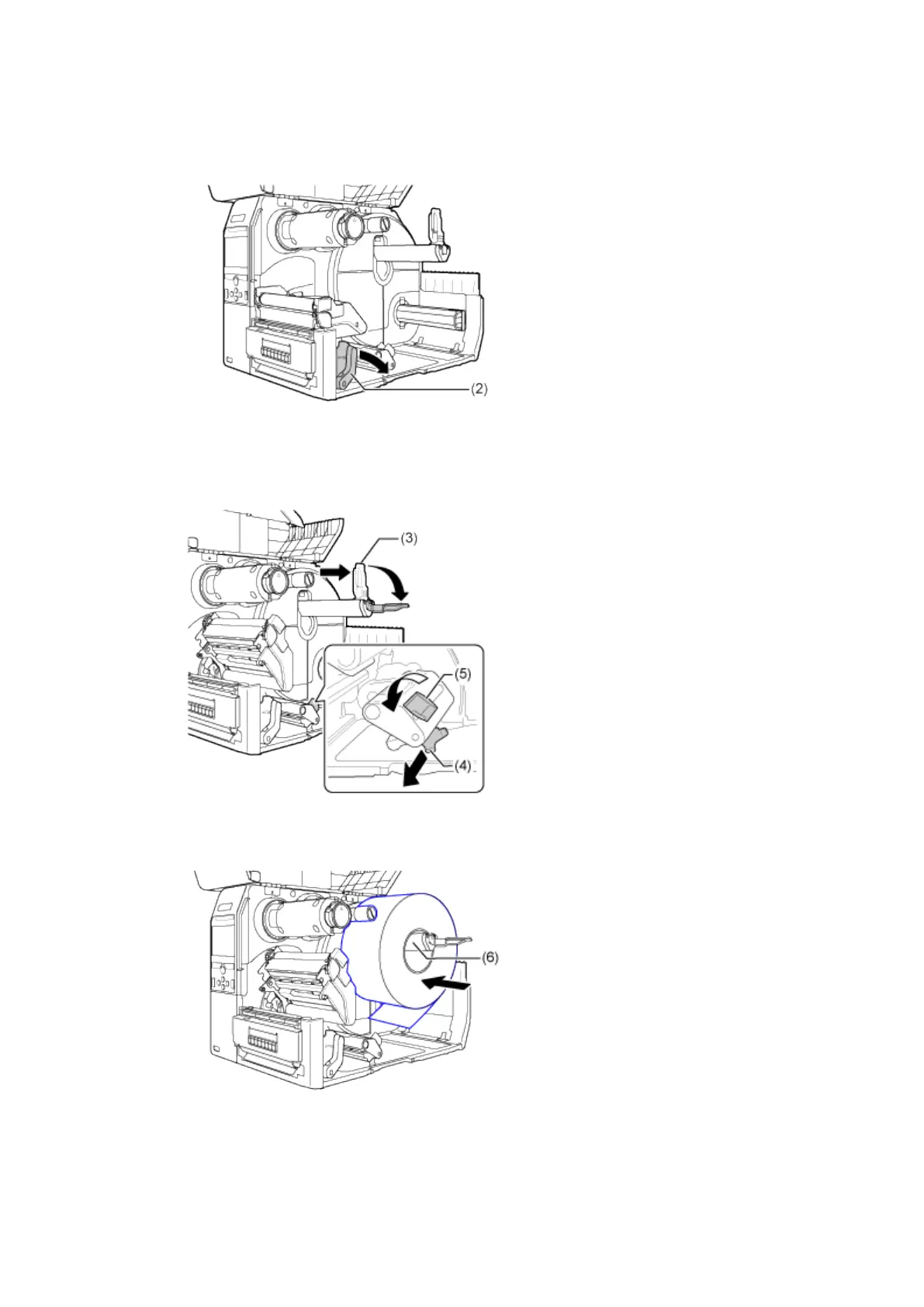 (2)

(3)

(5)

(4)

(6)