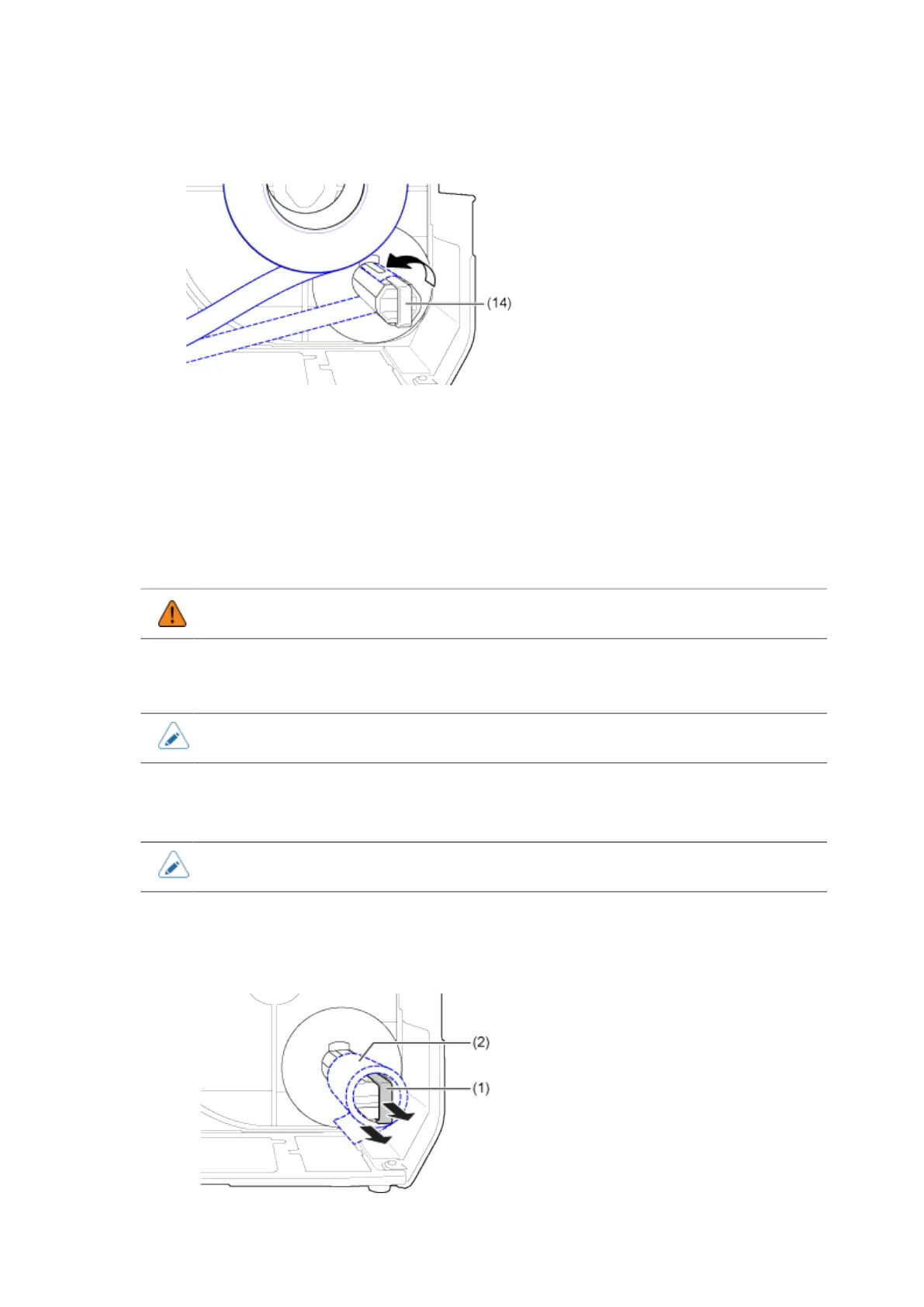 (14)

(2)

(1)