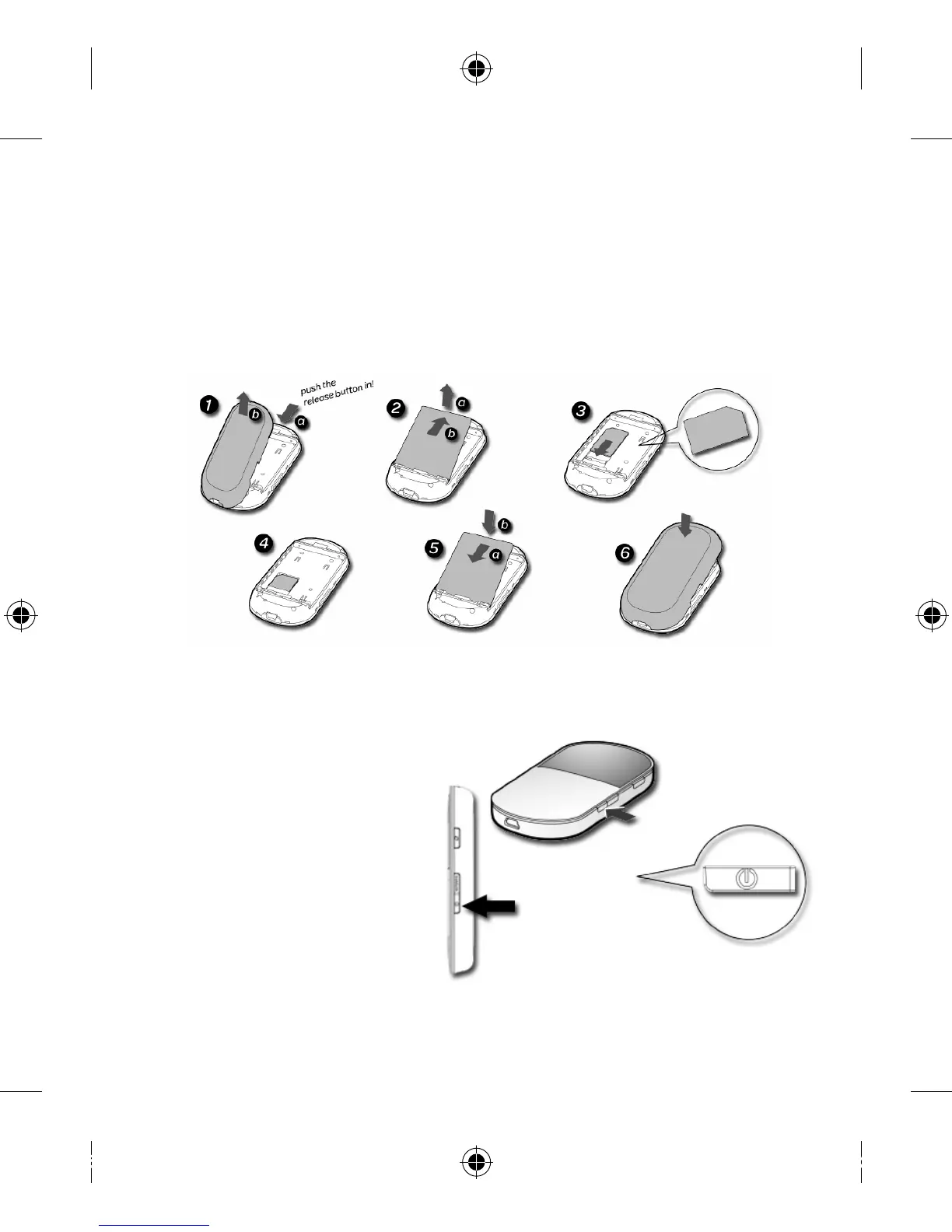 1 b a push the release button in!

2 a b

3

4

5 b a

6