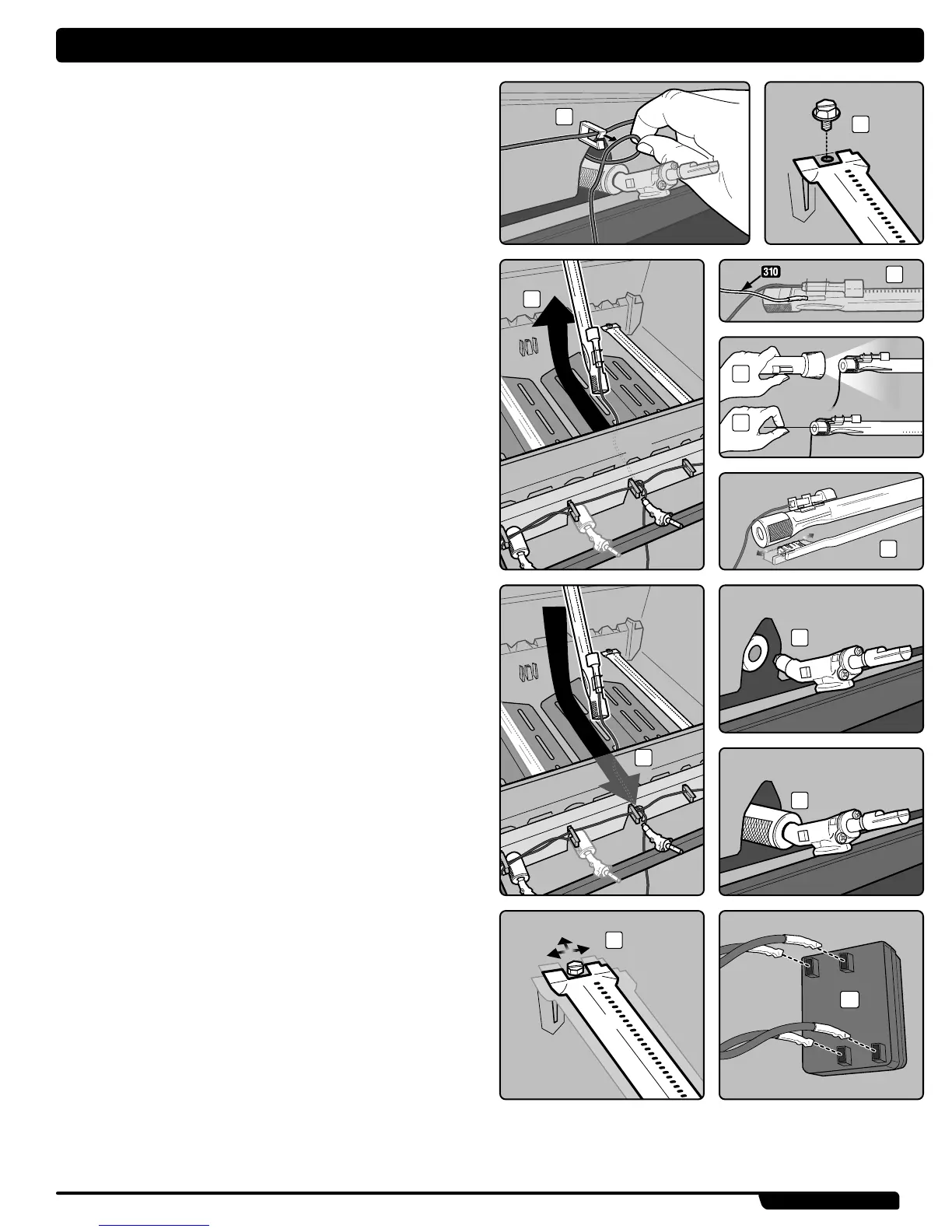 310