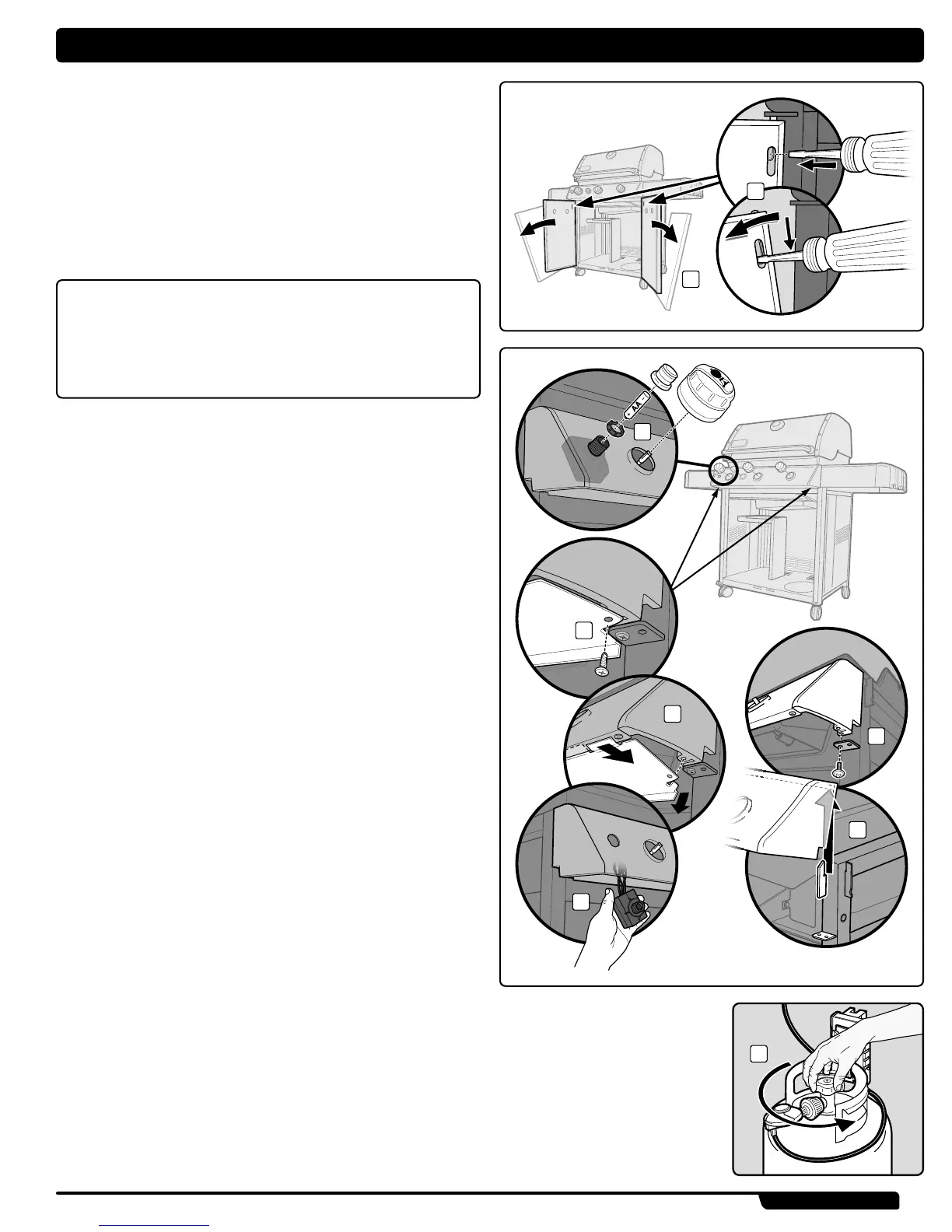 AA