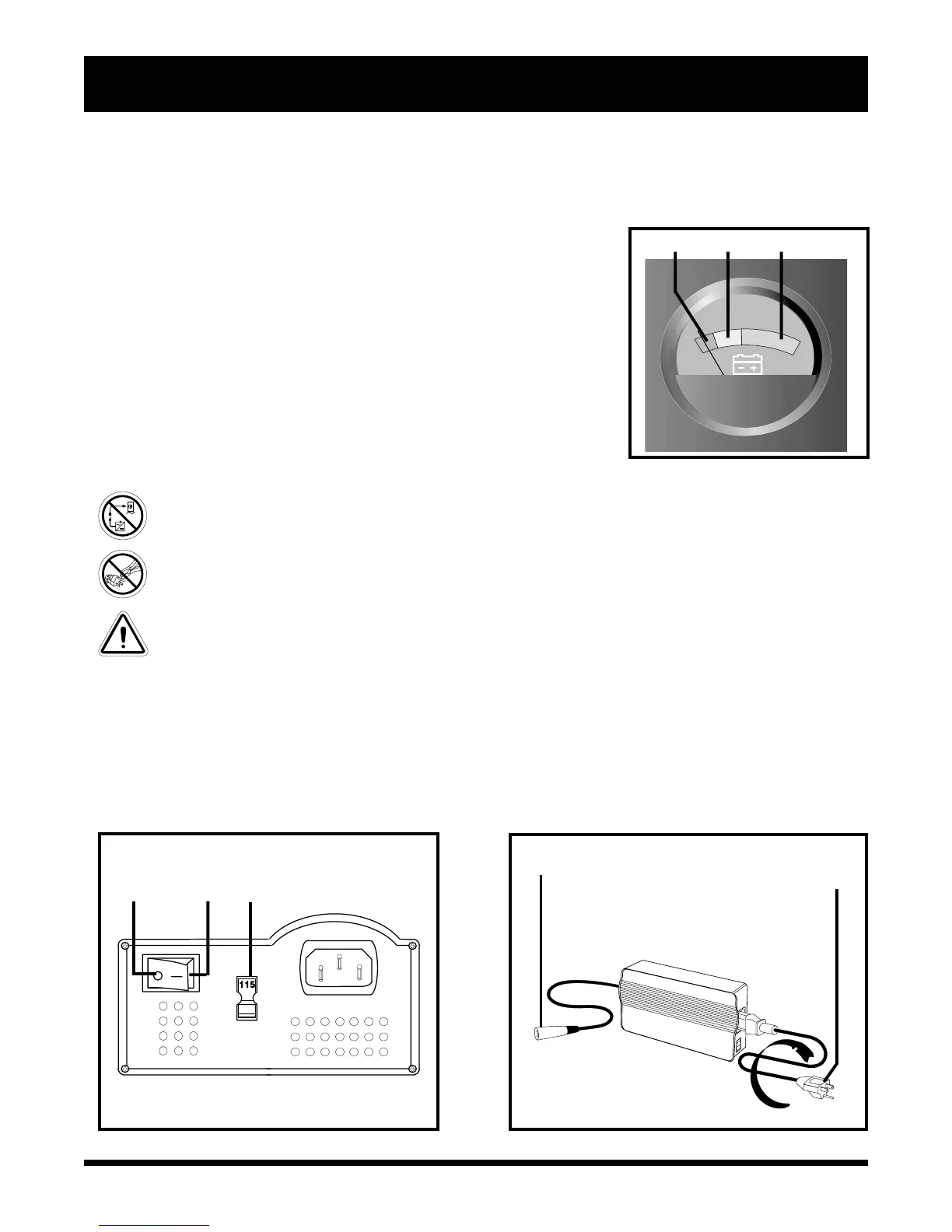 115