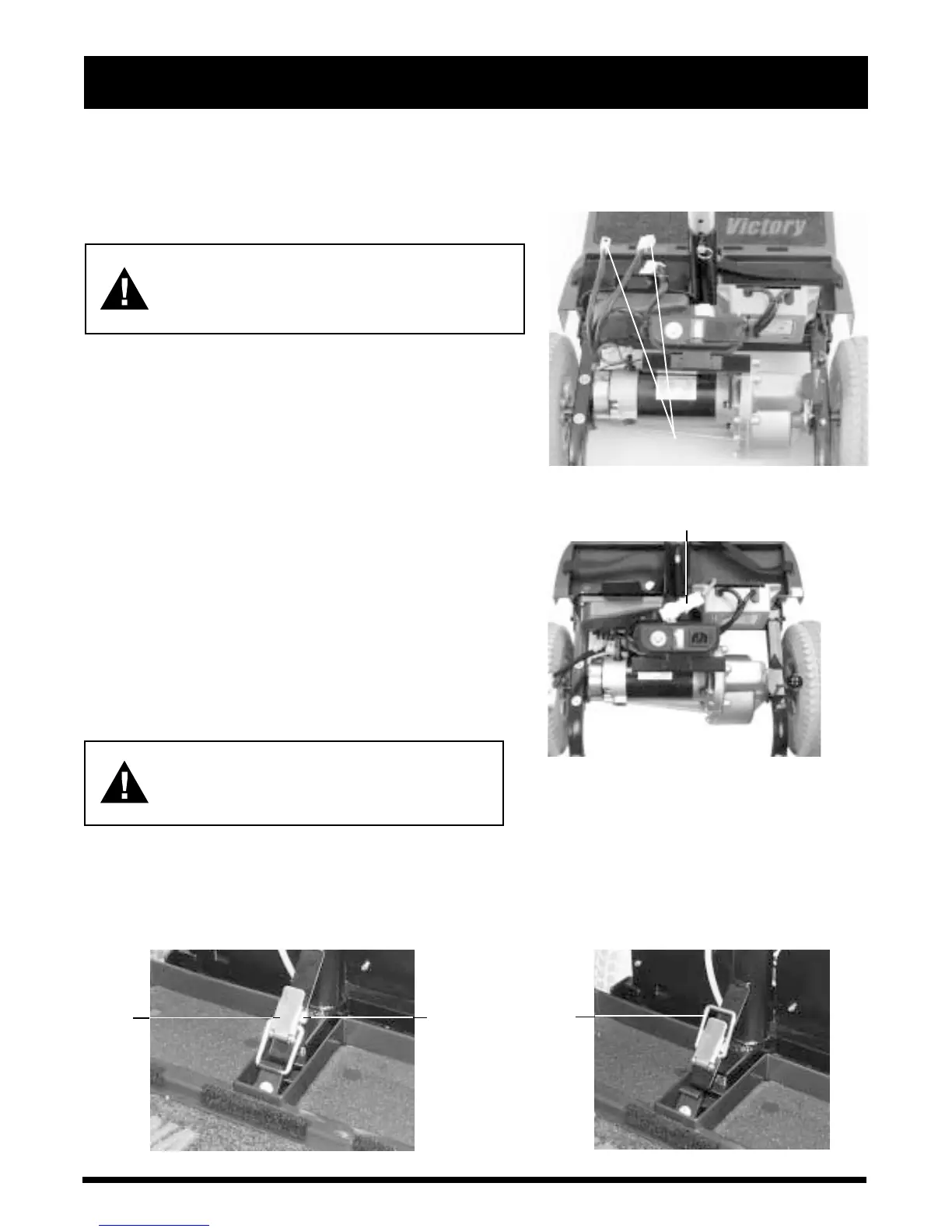 Victory