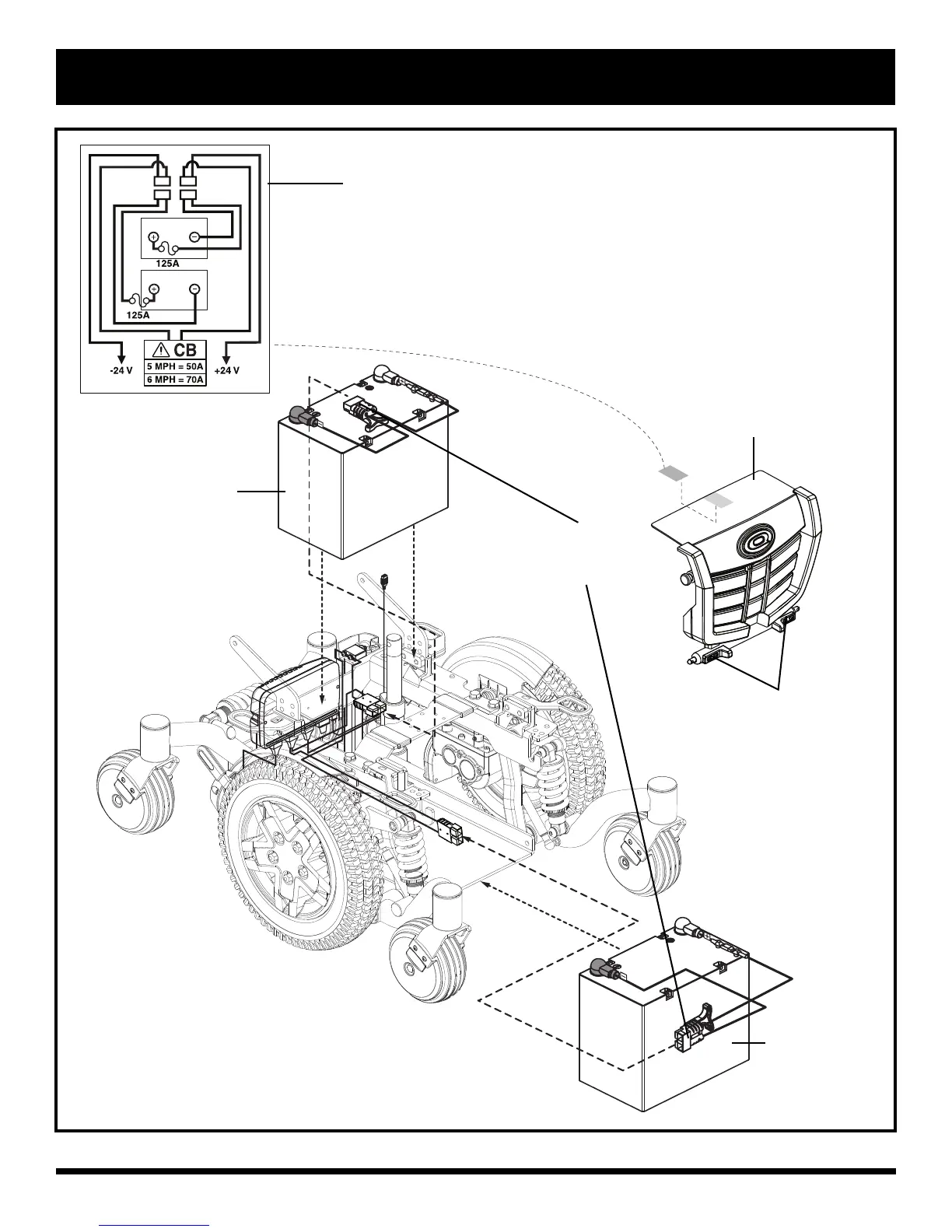 125A

125A

CB

5 MPH = 50A

6 MPH = 70A

-24 V

+24 V