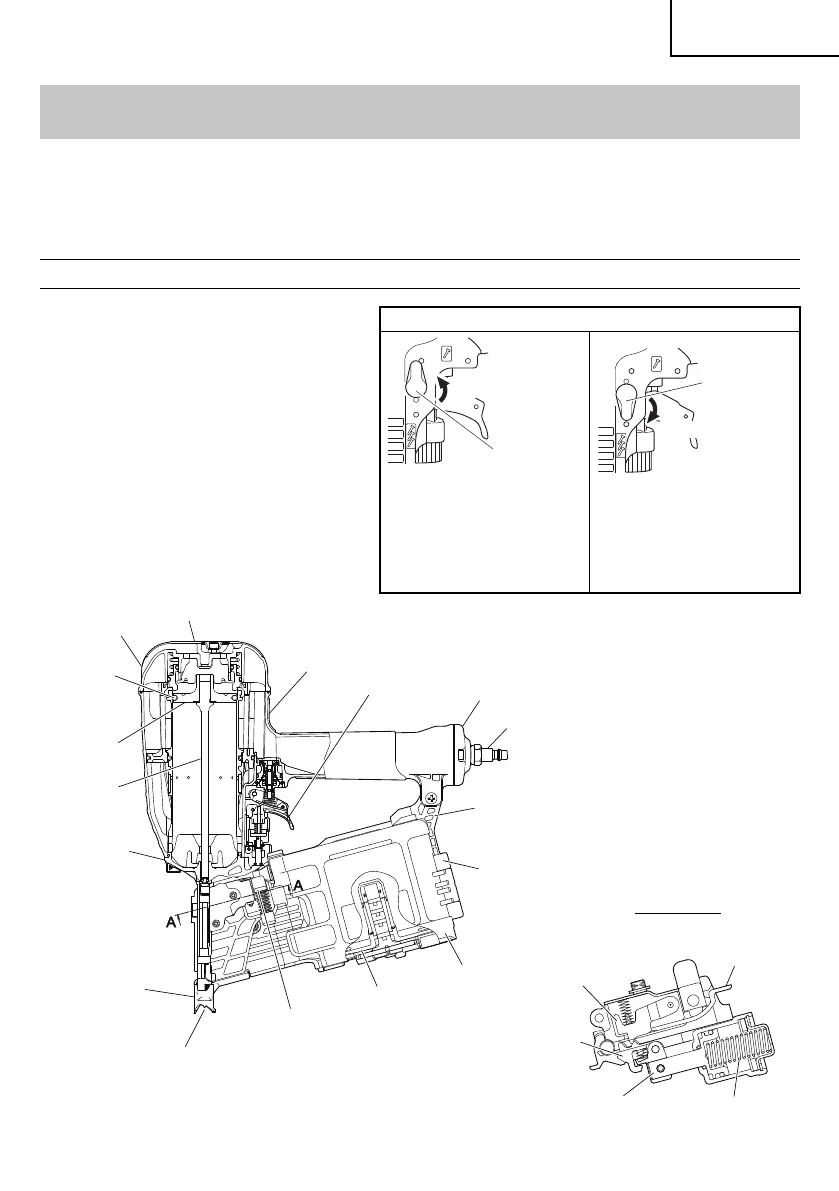 A

A