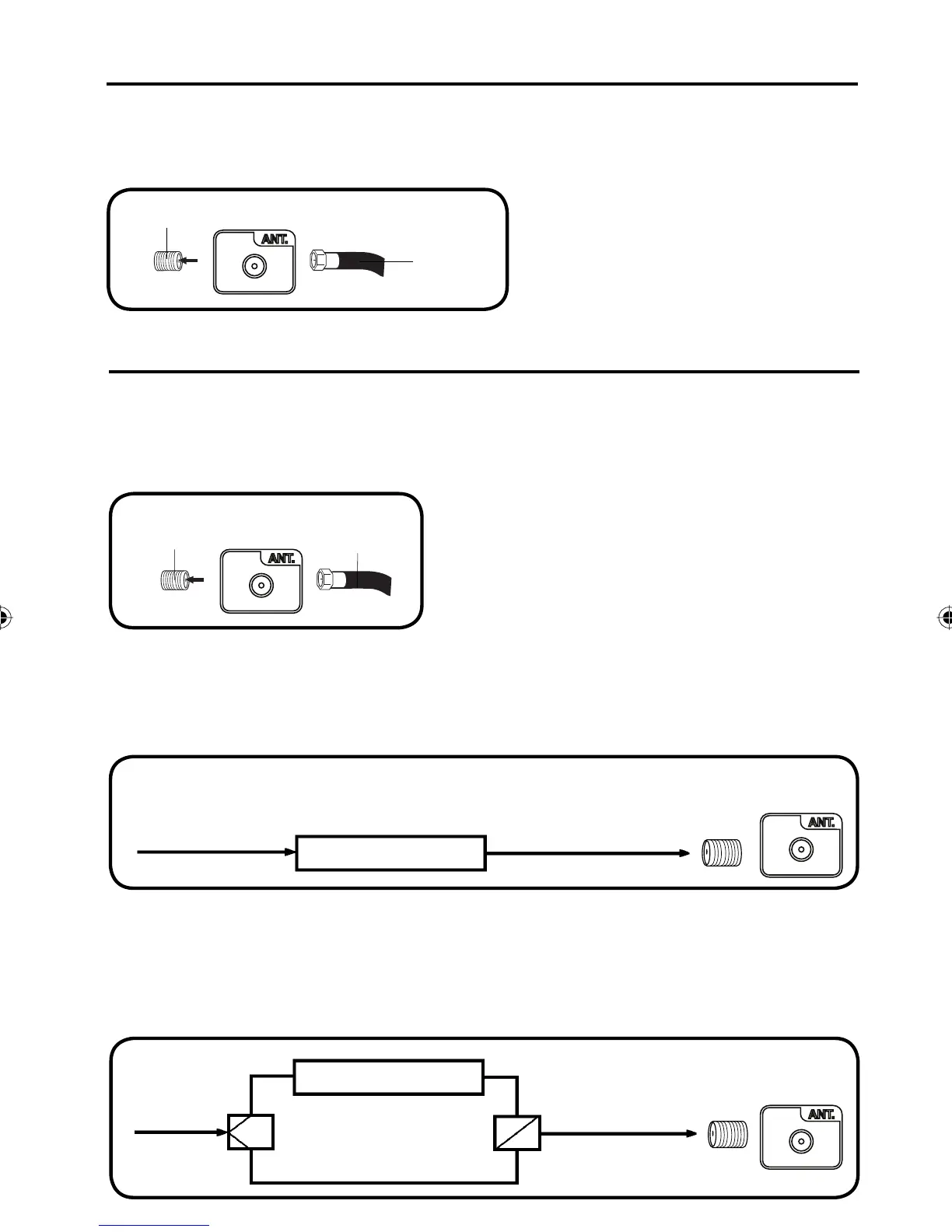 ANT.

ANT.

ANT.

ANT.