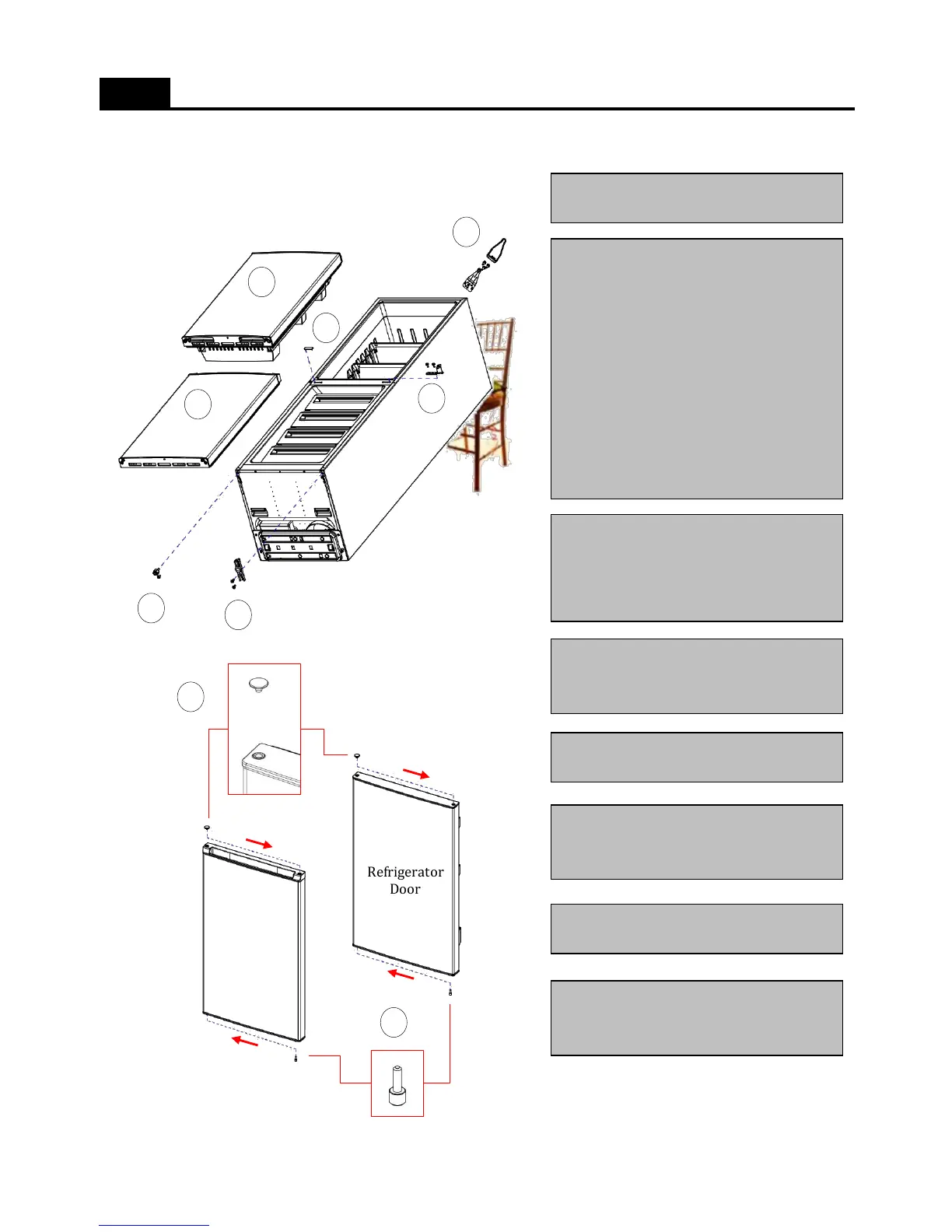 Refrigerator Door