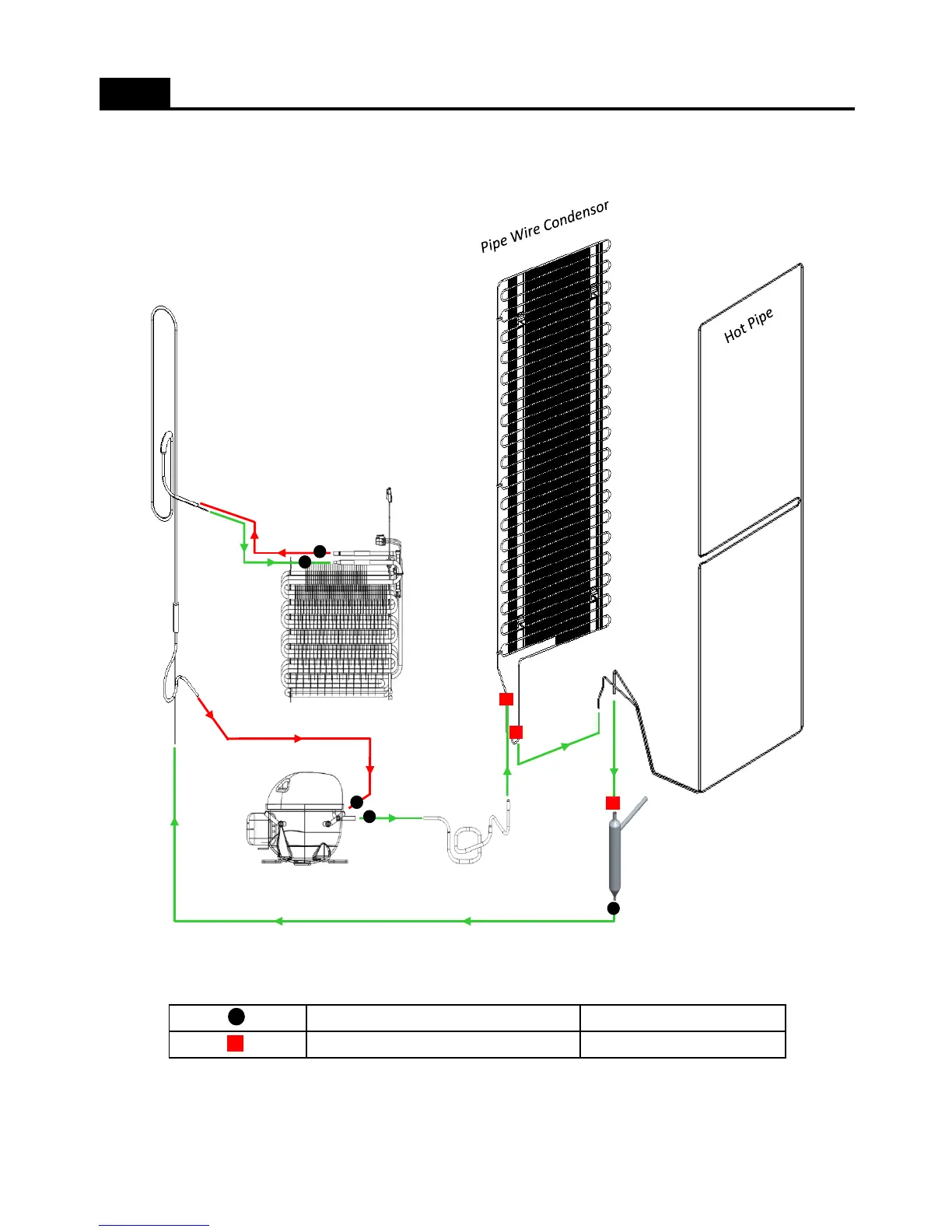 Pipe Wire Condensor

Hot Pipe