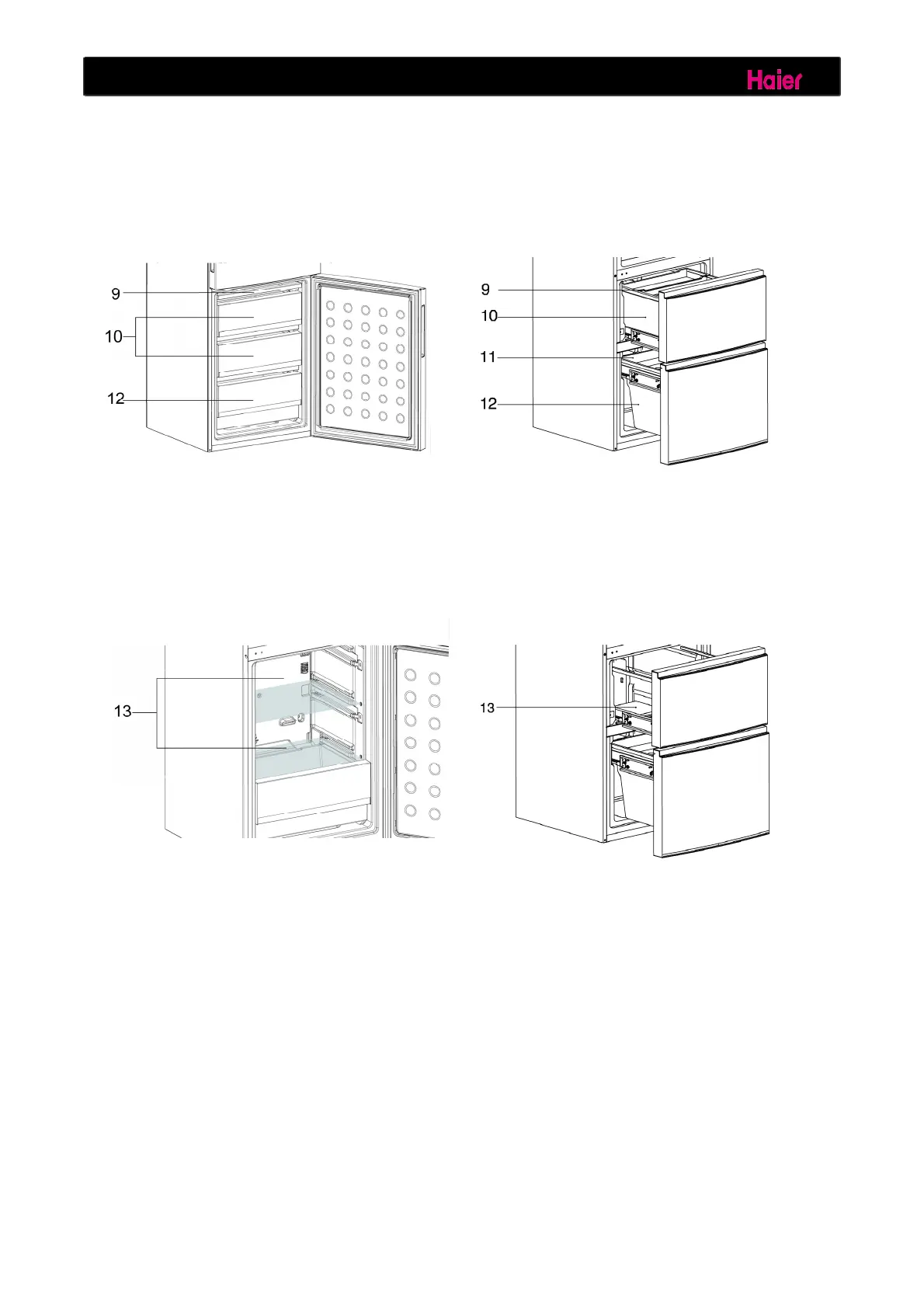 Haier

9
10
12

9
10
11
12

13

13