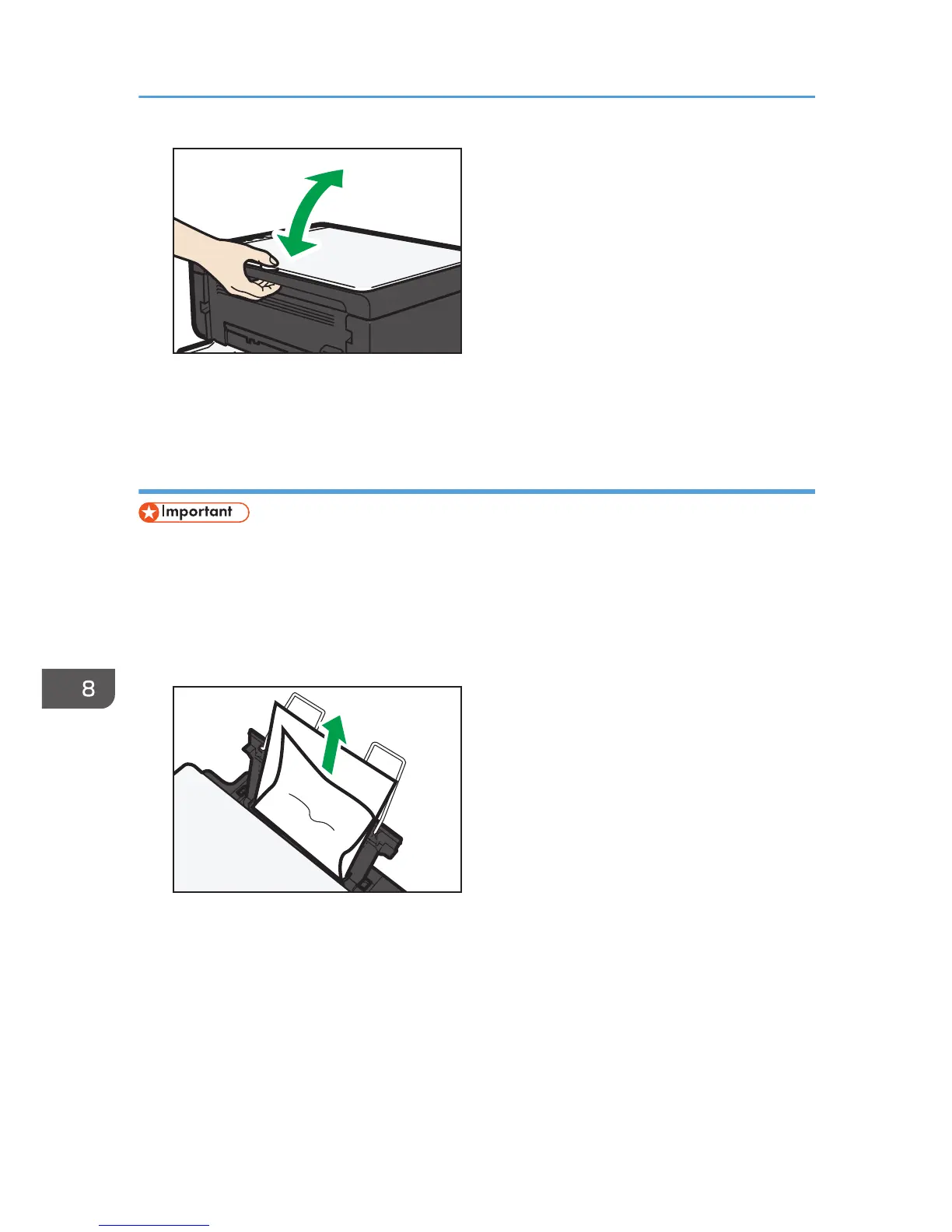 Important

8