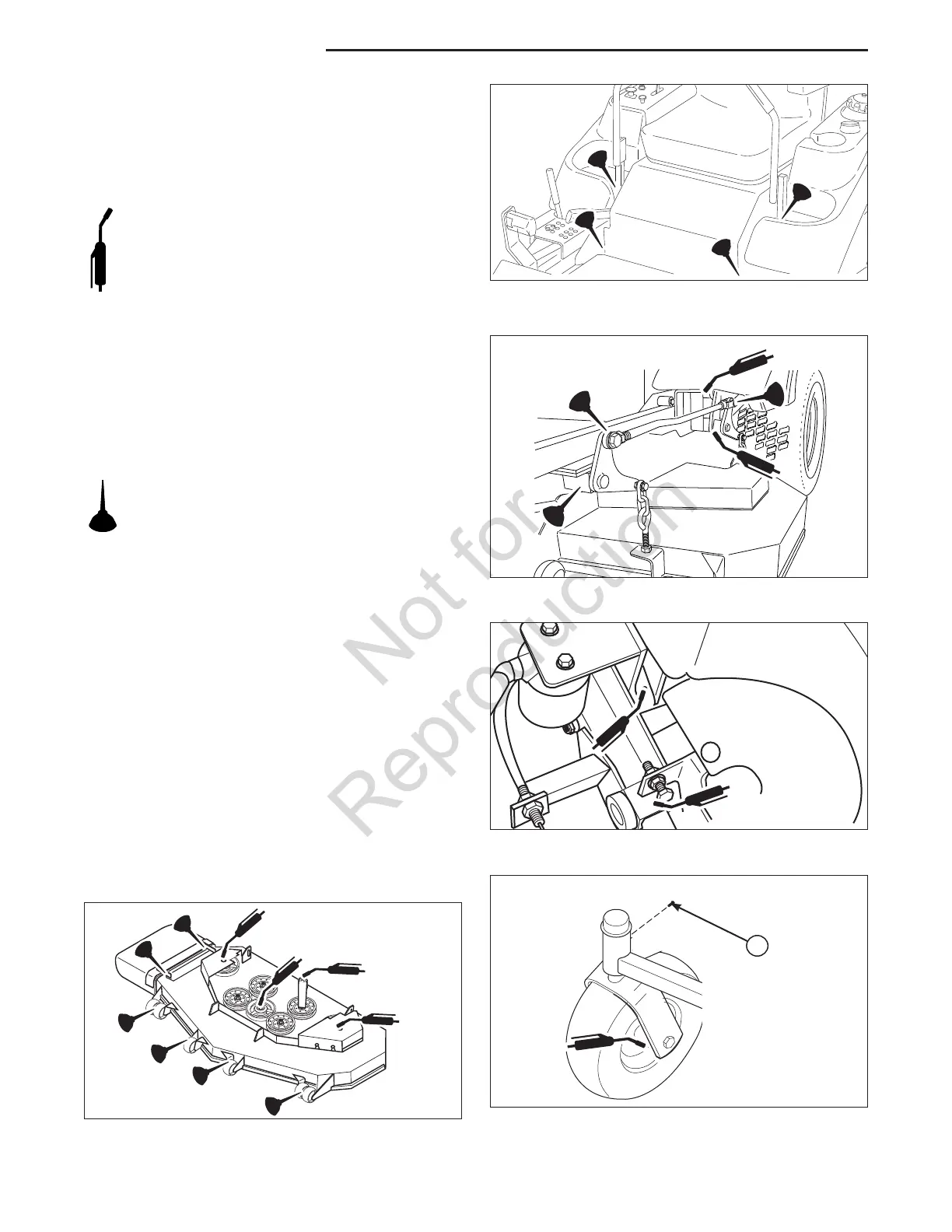 Not for Reproduction