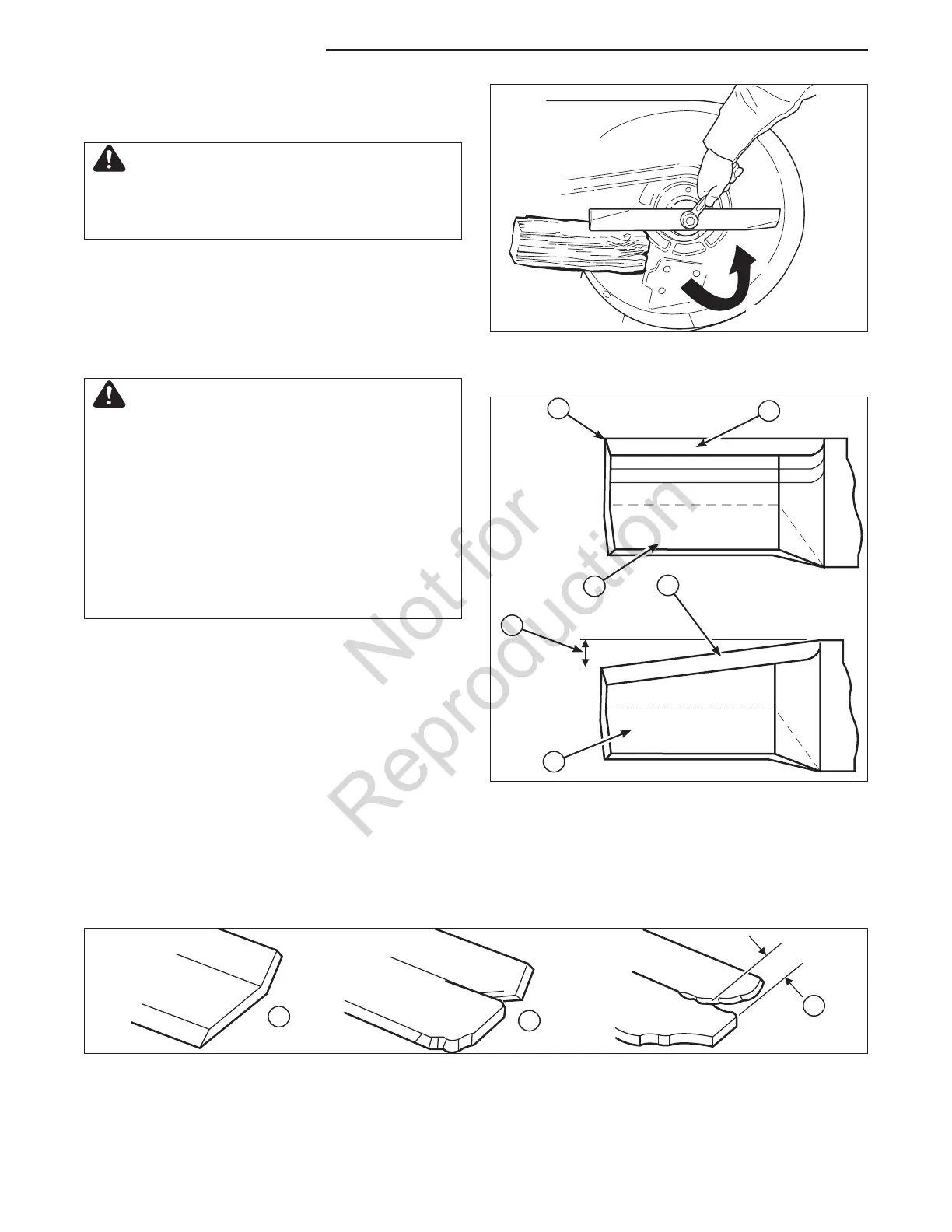 Not for Reproduction